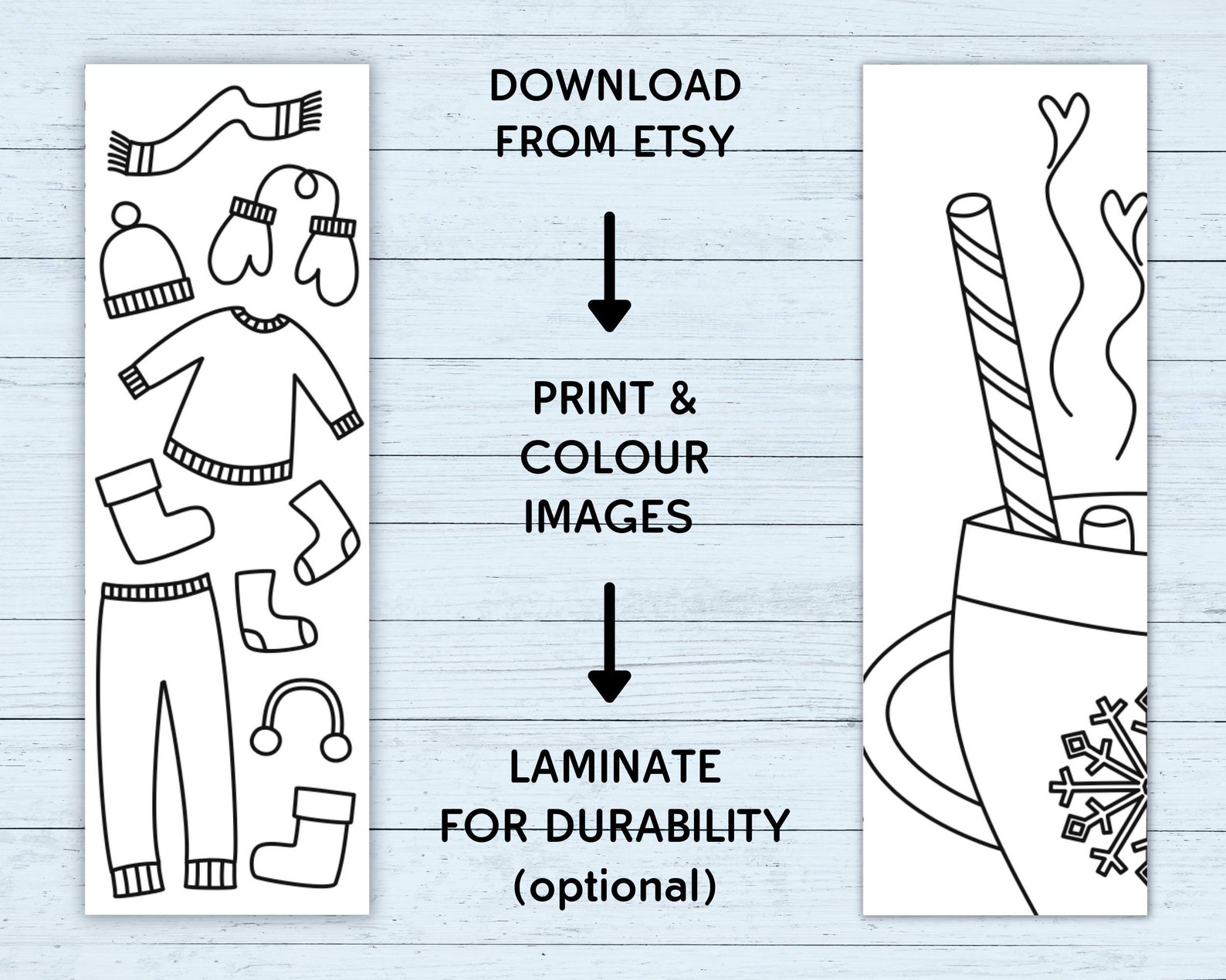 DOWNLOAD FROM ETSY

PRINT & COLOUR IMAGES

LAMINATE FOR DURABILITY (optional)