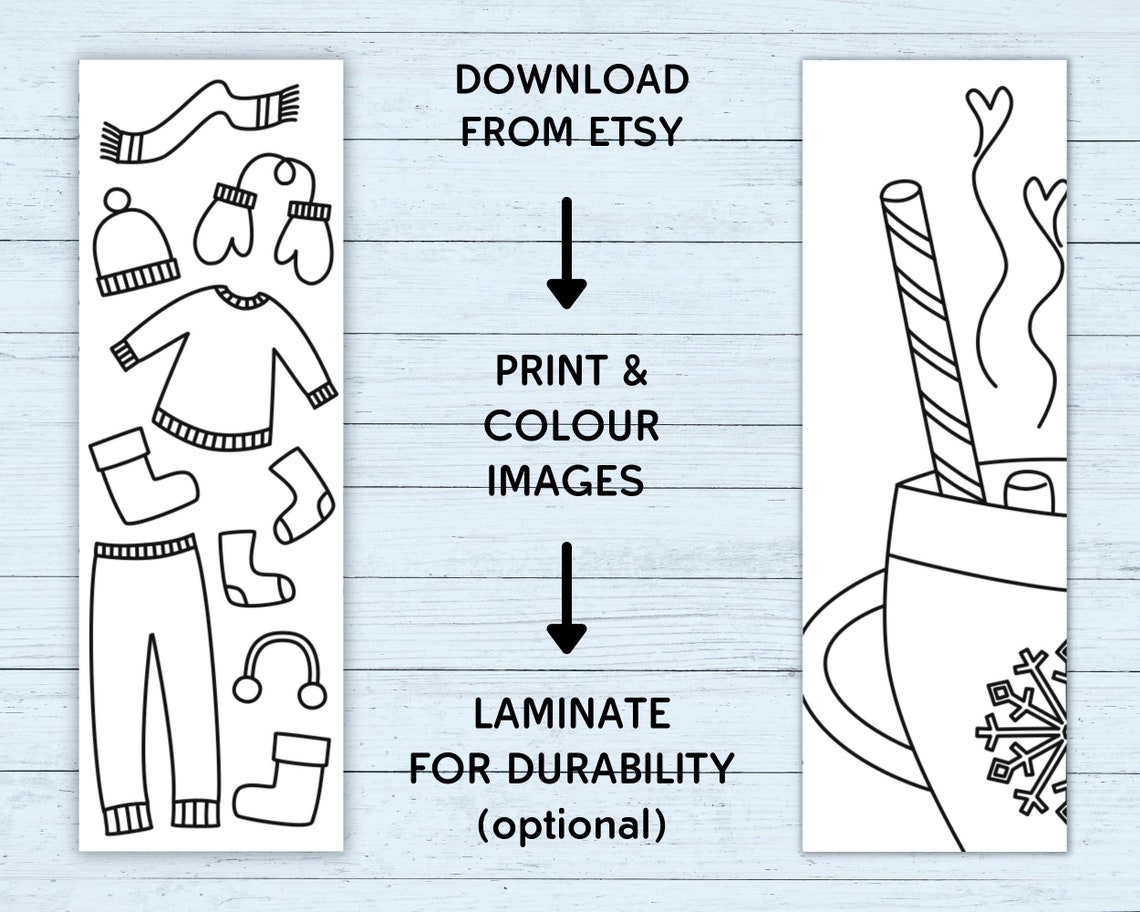 DOWNLOAD FROM ETSY

PRINT & COLOUR IMAGES

LAMINATE FOR DURABILITY (optional)