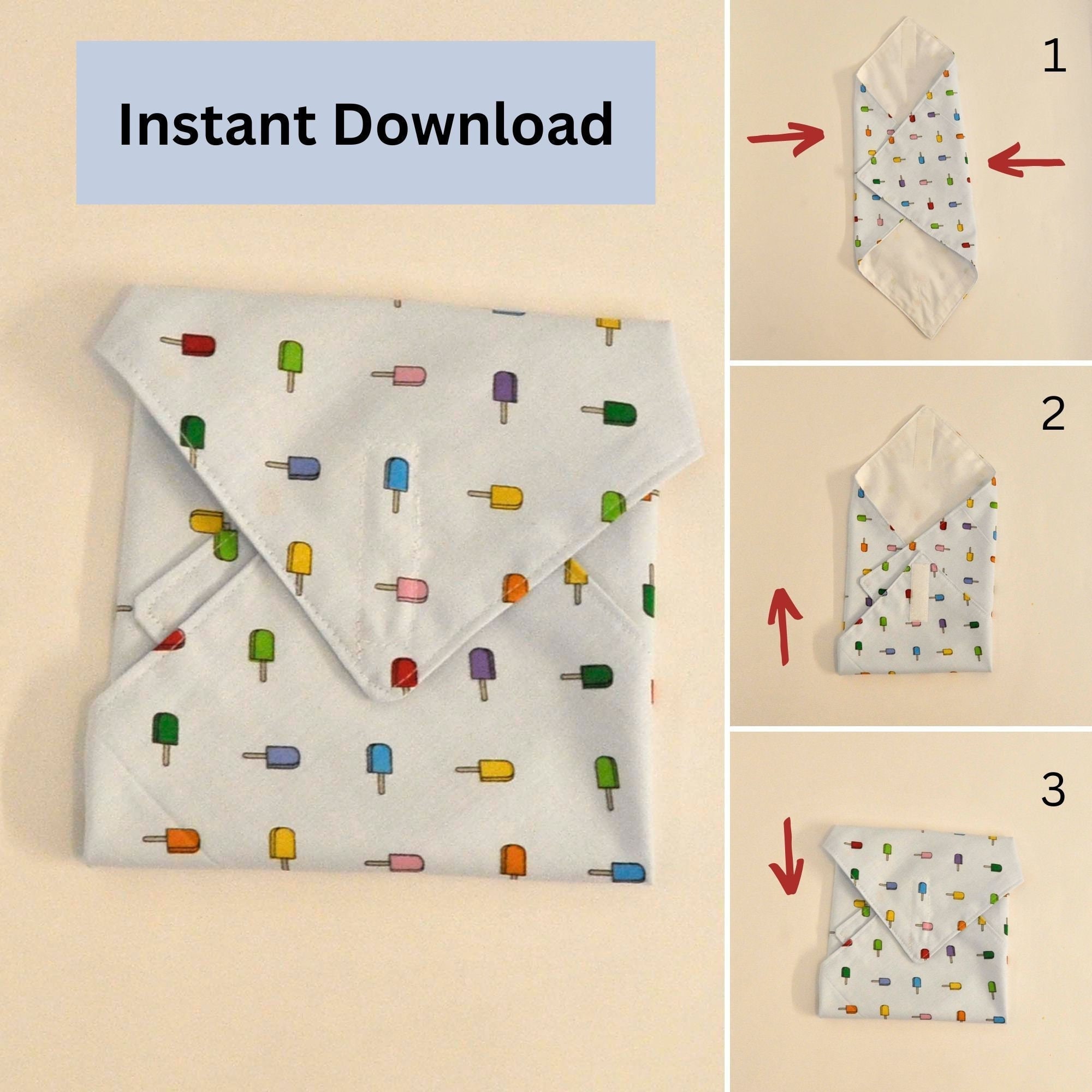 Instant Download

1

2

3