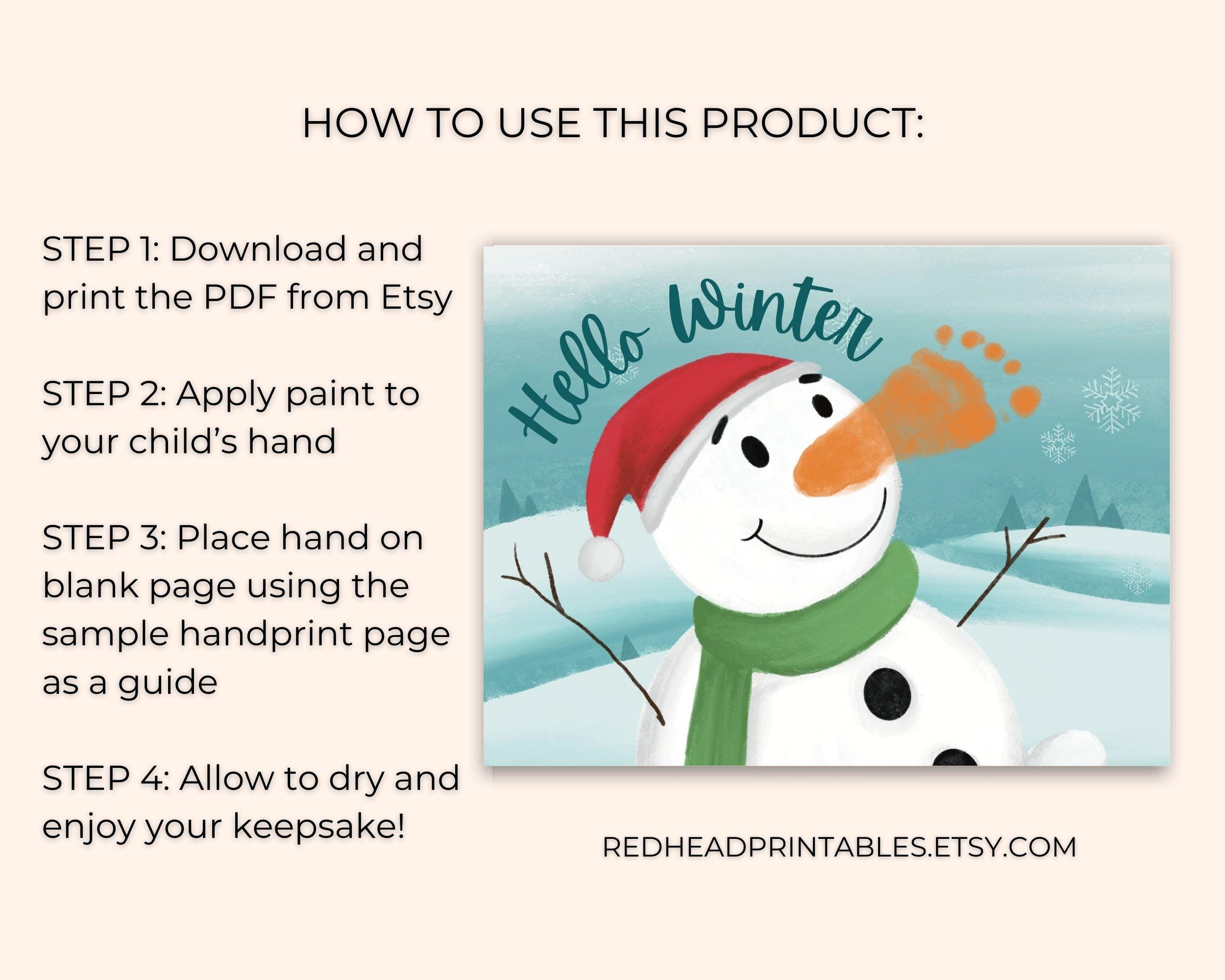 HOW TO USE THIS PRODUCT:

STEP 1: Download and print the PDF from Etsy

STEP 2: Apply paint to your child's hand

STEP 3: Place hand on blank page using the sample handprint page as a guide

STEP 4: Allow to dry and enjoy your keepsake!

Hello Winter

REDHEADPRINTABLES.ETSY.COM