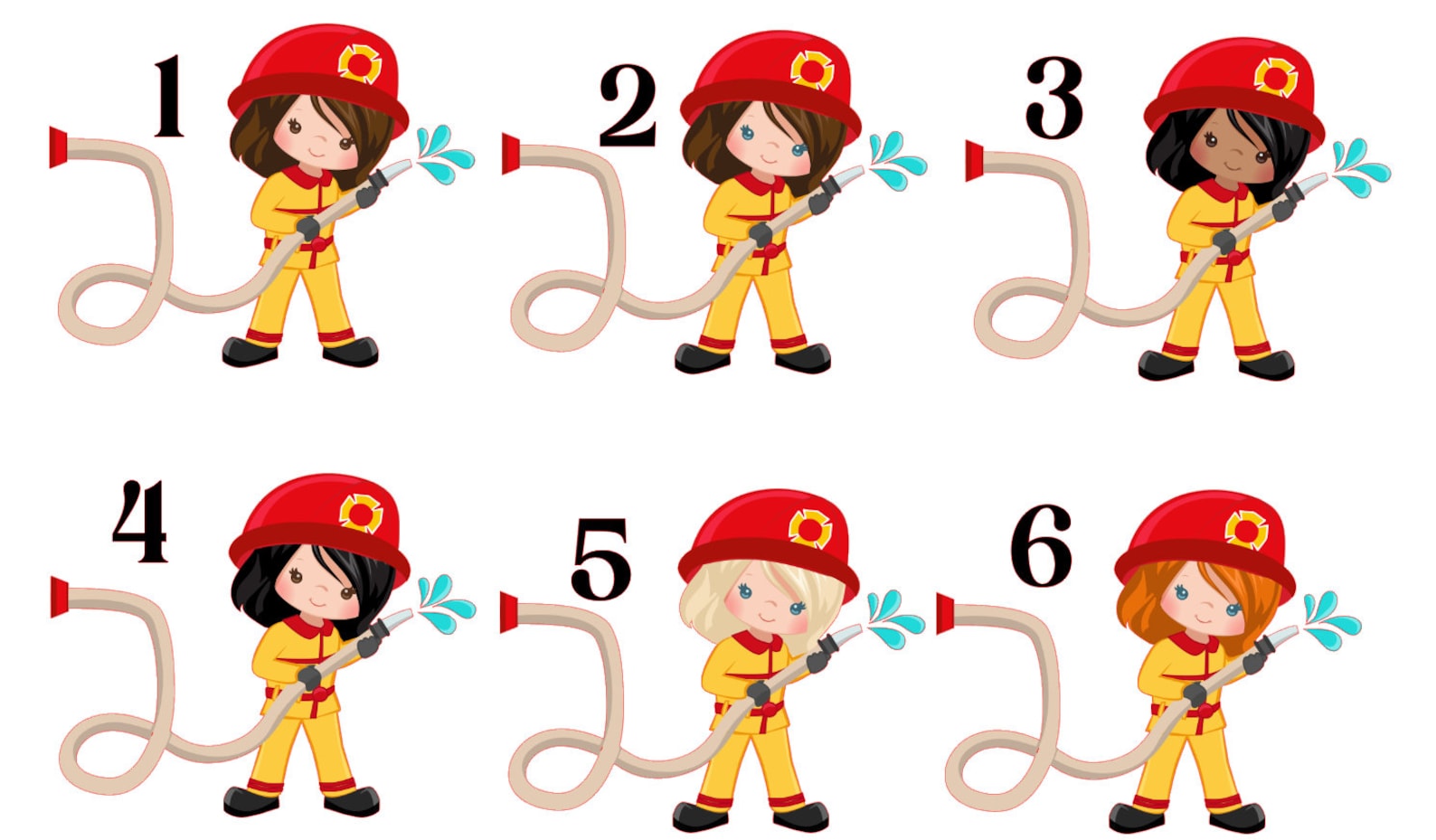 1

2

3

4

5

6