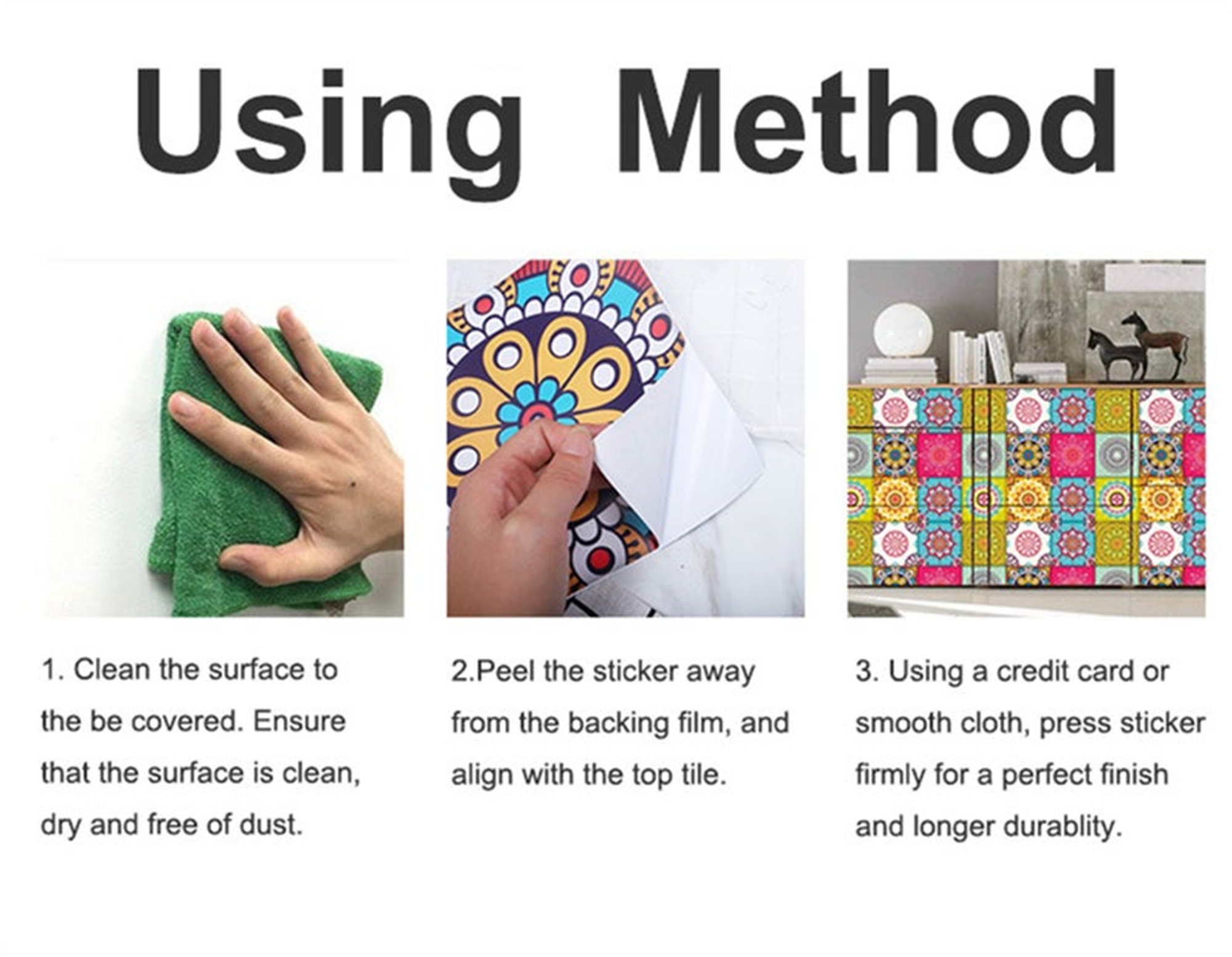 Using Method

1. Clean the surface to the be covered. Ensure that the surface is clean, dry and free of dust.

2.Peel the sticker away from the backing film, and align with the top tile.

3. Using a credit card or smooth cloth, press sticker firmly for a perfect finish and longer durablity.