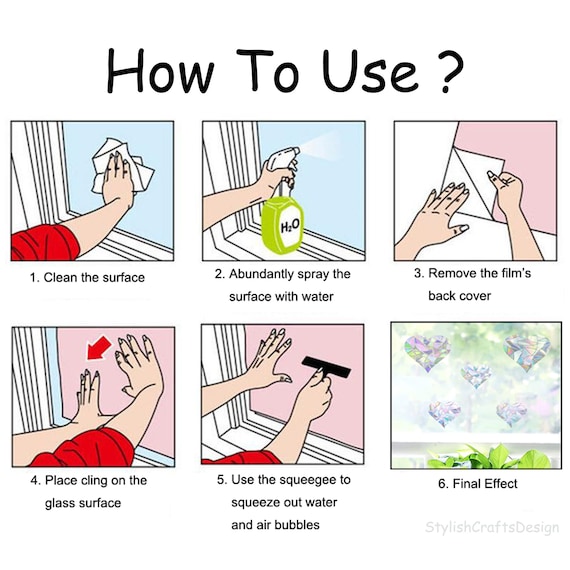 How To Use ?

$H_2O$

1. Clean the surface

2. Abundantly spray the surface with water

3. Remove the film's back cover

4. Place cling on the glass surface

5. Use the squeegee to squeeze out water and air bubbles

6. Final Effect

StylishCraftsDesign