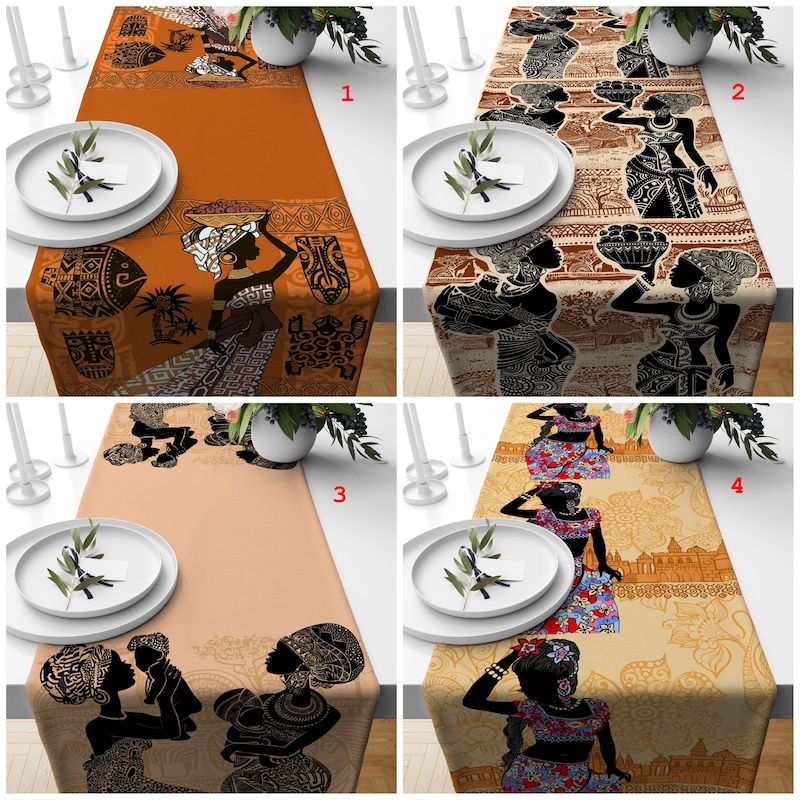 1

2

3

4