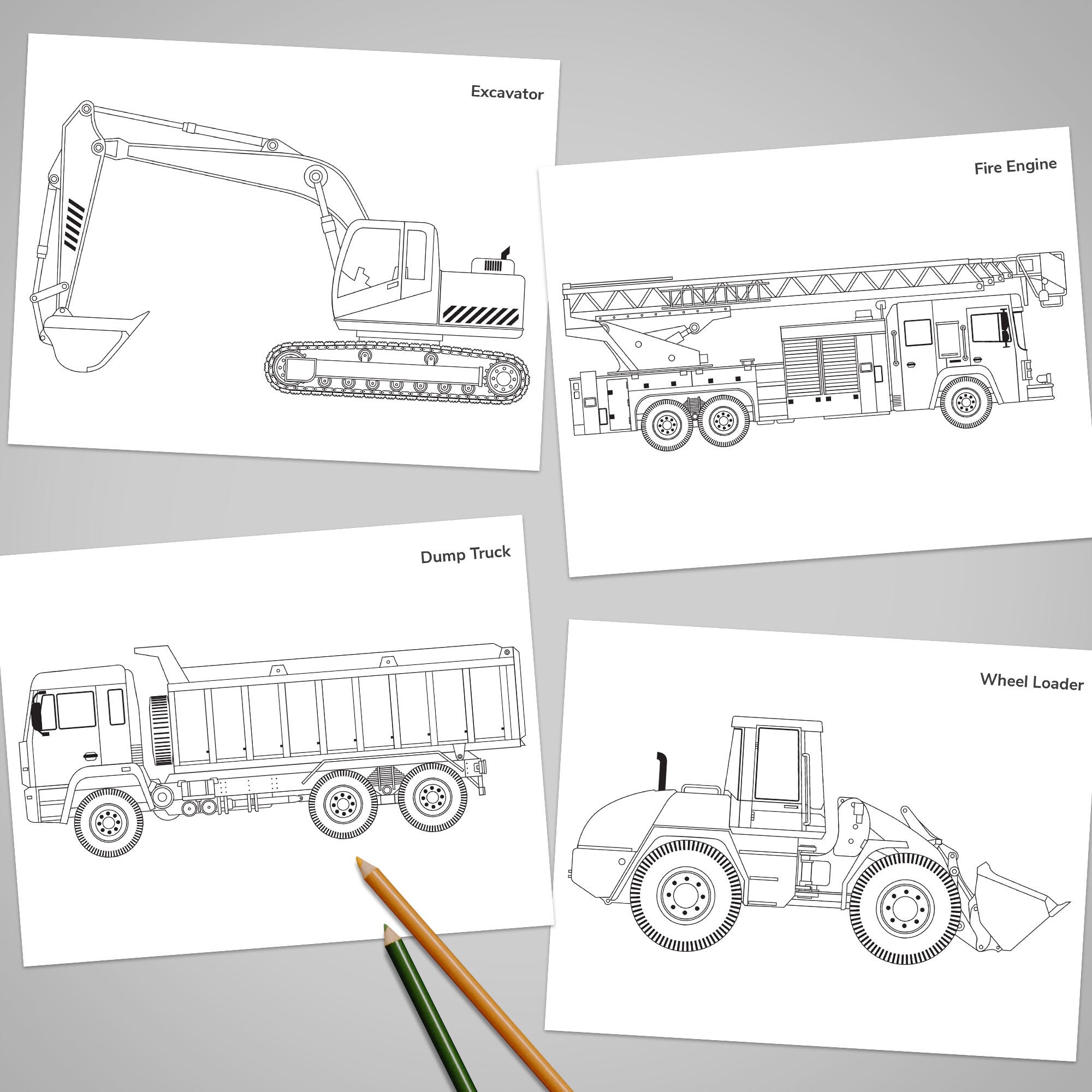 Excavator

Fire Engine

Dump Truck

Wheel Loader