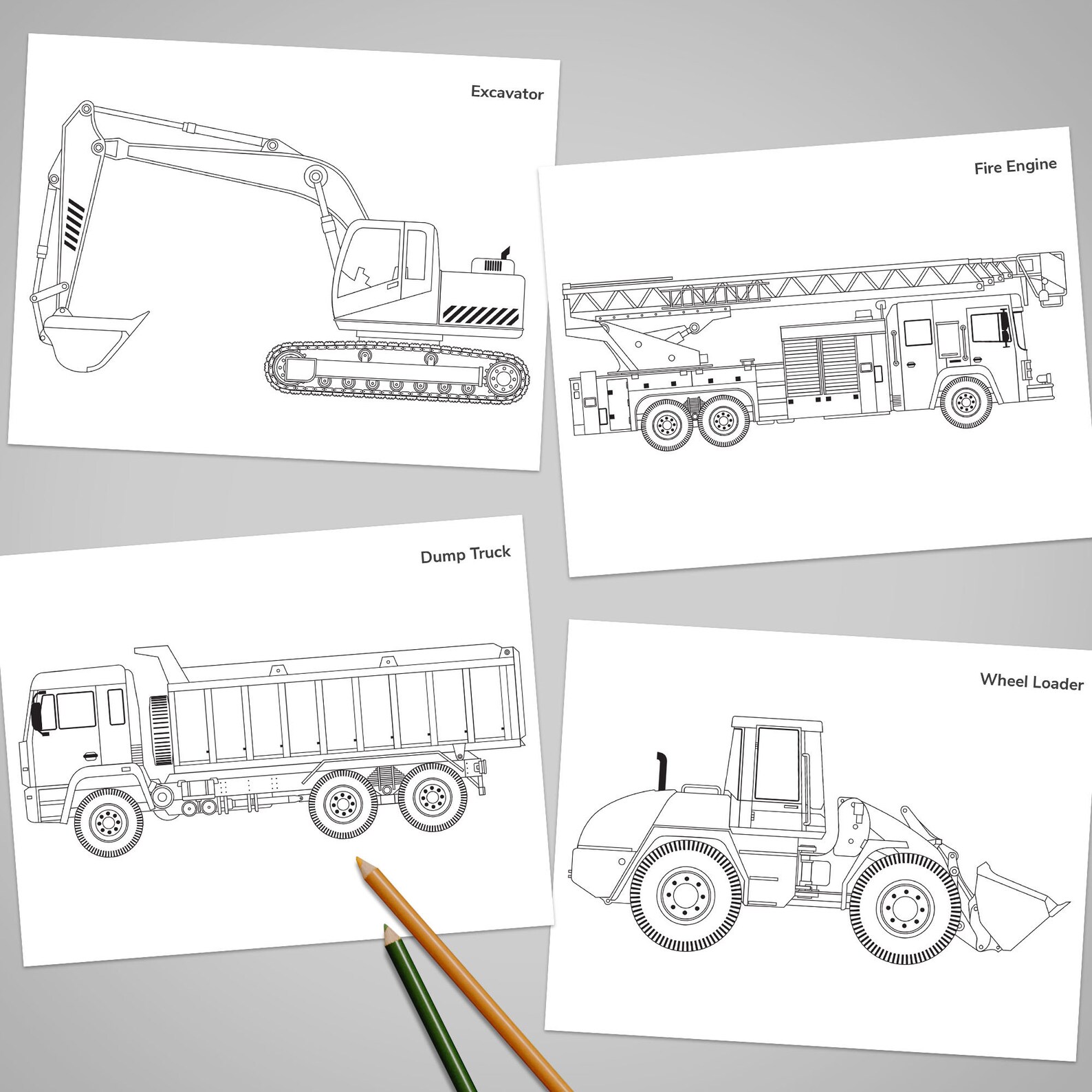 Excavator

Fire Engine

Dump Truck

Wheel Loader