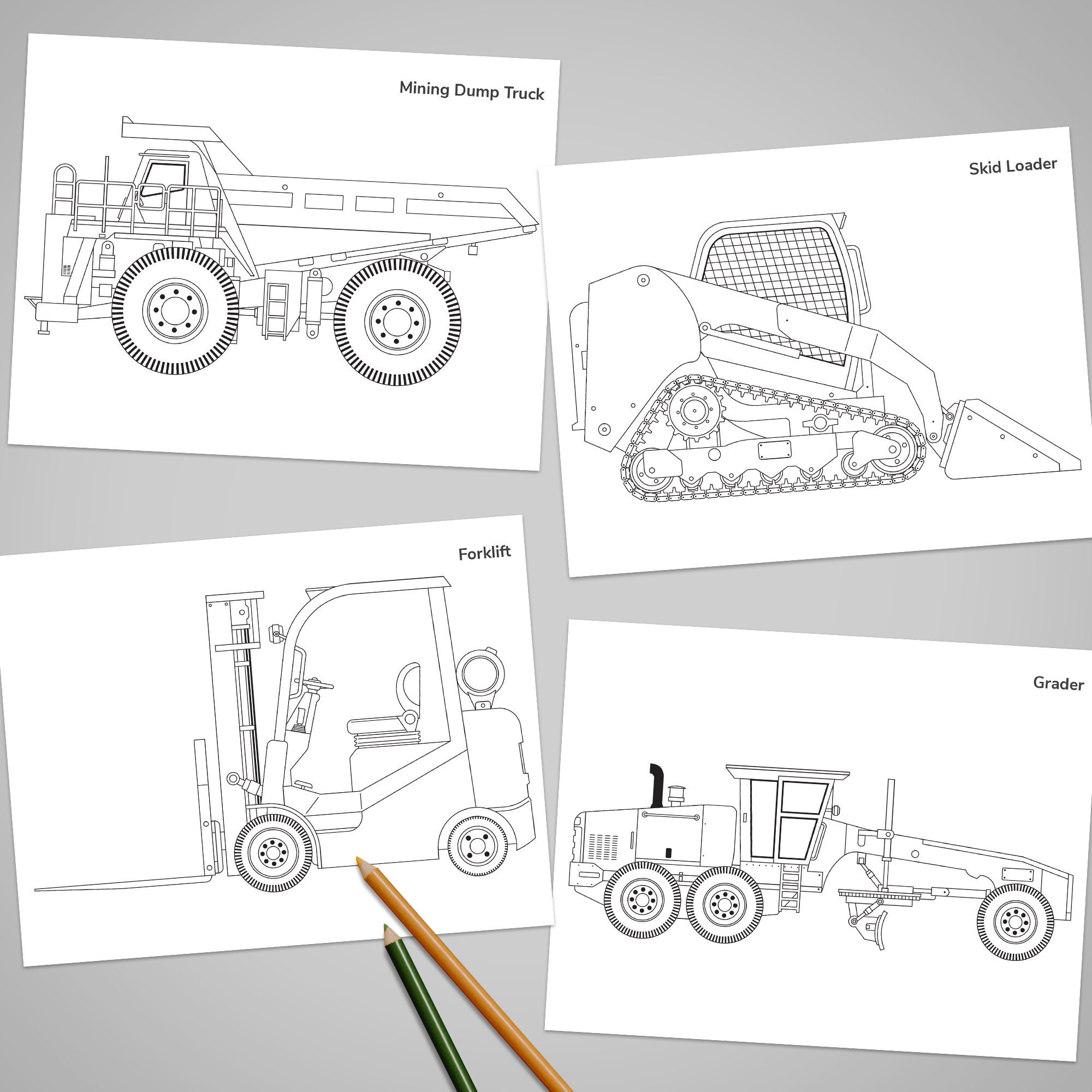 Mining Dump Truck

Skid Loader

Forklift

Grader