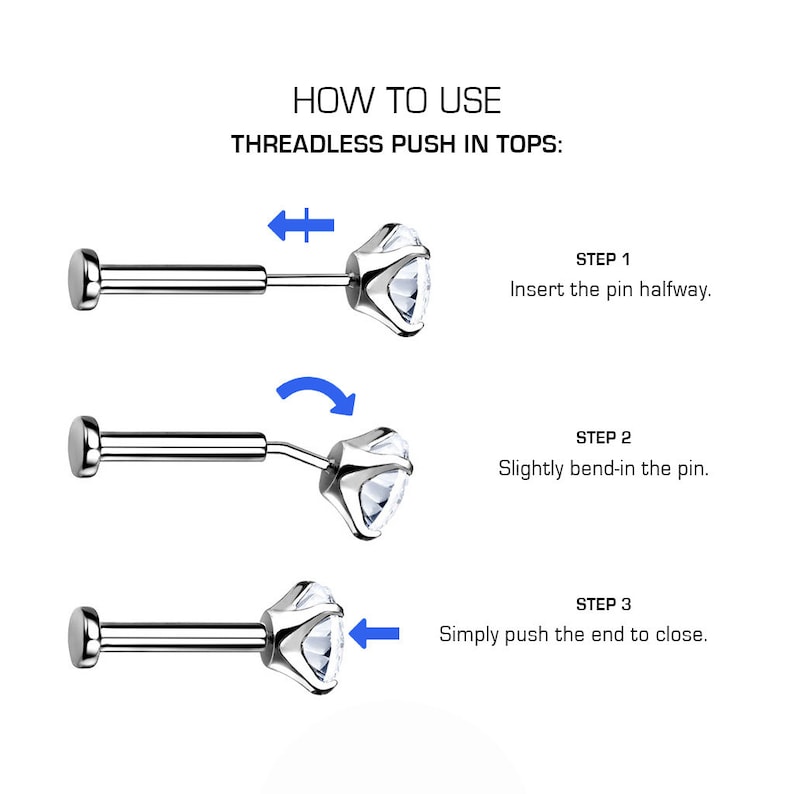 HOW TO USE
THREADLESS PUSH IN TOPS:

STEP 1
Insert the pin halfway.

STEP 2
Slightly bend-in the pin.

STEP 3
Simply push the end to close.