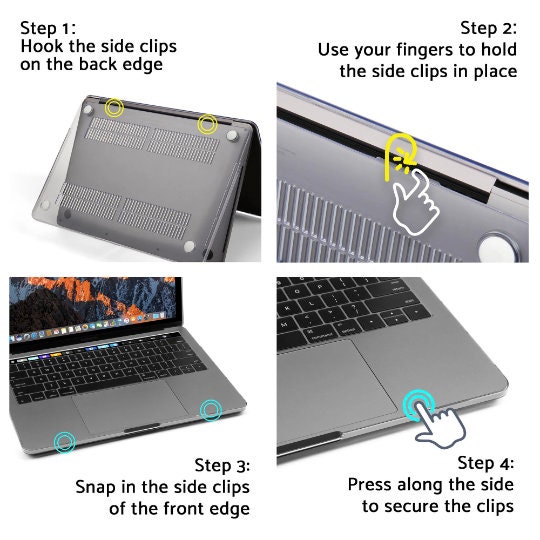 Step 1:
Hook the side clips on the back edge

Step 2:
Use your fingers to hold the side clips in place

Step 3:
Snap in the side clips of the front edge

Step 4:
Press along the side to secure the clips