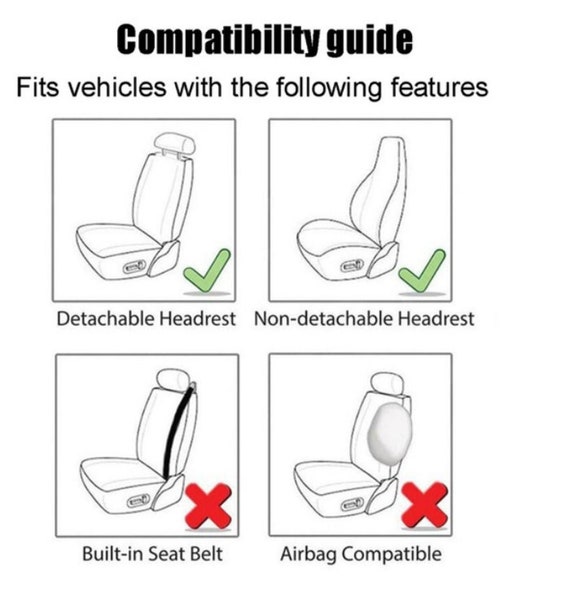 Compatibility guide

Fits vehicles with the following features

Detachable Headrest

Non-detachable Headrest

Built-in Seat Belt

Airbag Compatible