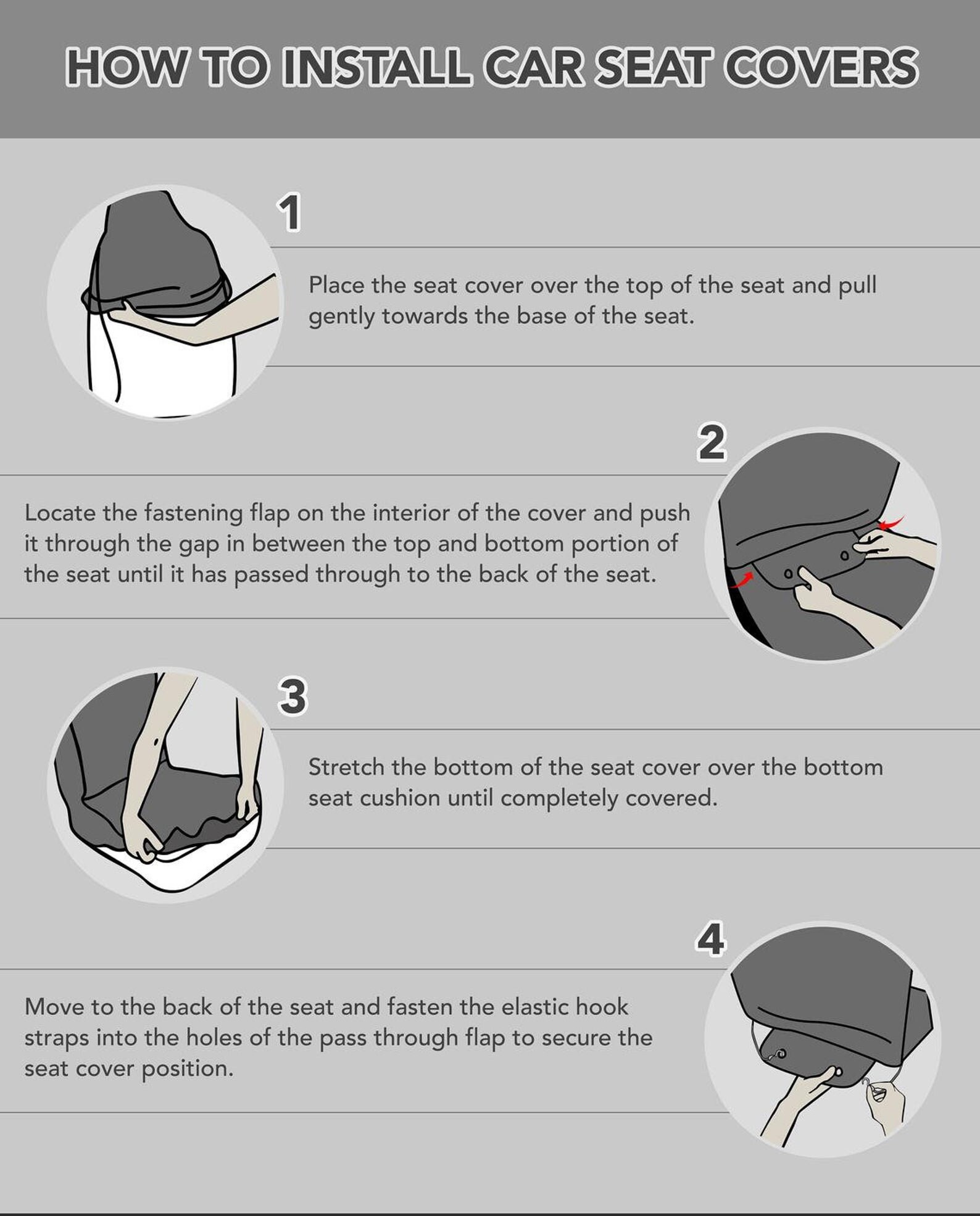 HOW TO INSTALL CAR SEAT COVERS

1

Place the seat cover over the top of the seat and pull gently towards the base of the seat.

2

Locate the fastening flap on the interior of the cover and push it through the gap in between the top and bottom portion of the seat until it has passed through to the back of the seat.

3

Stretch the bottom of the seat cover over the bottom seat cushion until completely covered.

4

Move to the back of the seat and fasten the elastic hook straps into the holes of the pass through flap to secure the seat cover position.