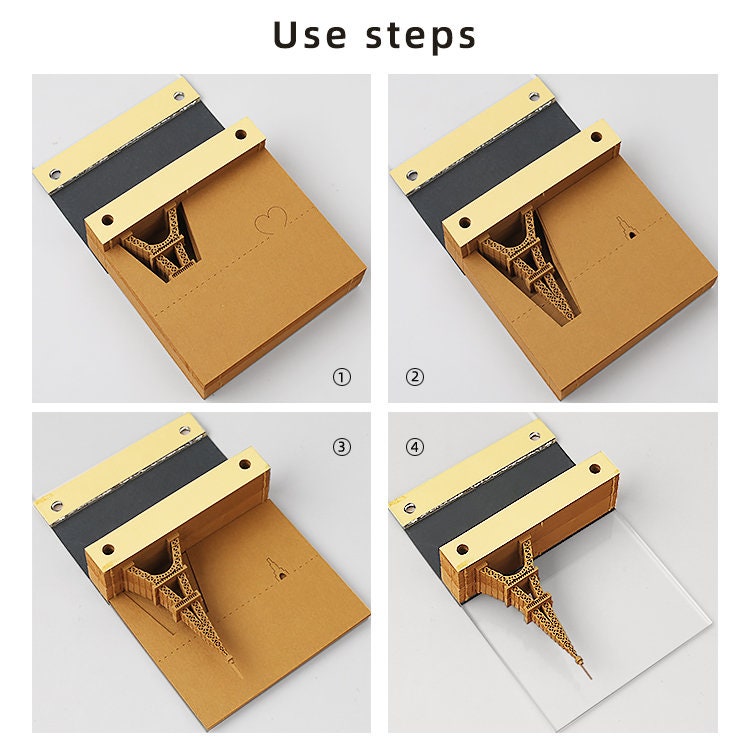 Use steps

①

②

③

④