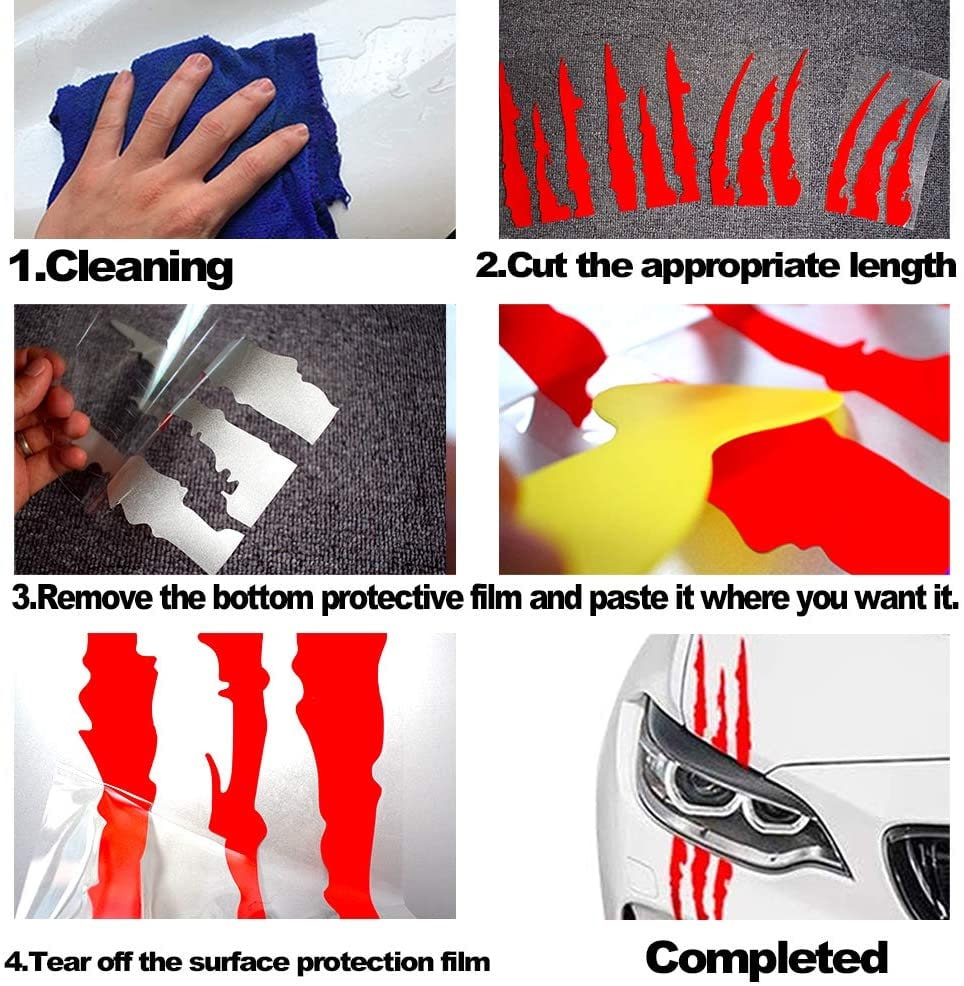 1.Cleaning

2.Cut the appropriate length

3.Remove the bottom protective film and paste it where you want it.

4.Tear off the surface protection film

Completed