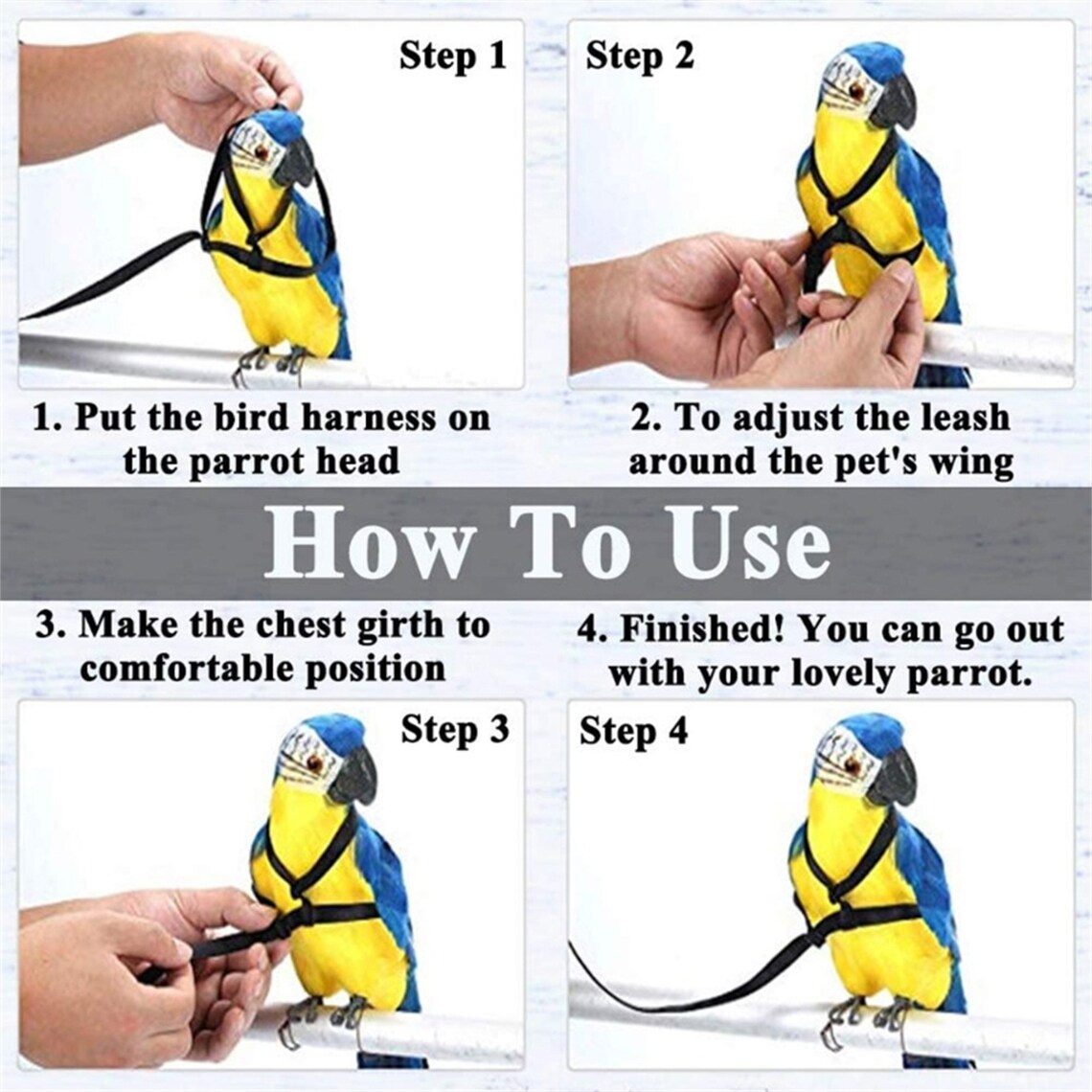 Step 1

Step 2

1. Put the bird harness on the parrot head

2. To adjust the leash around the pet's wing

How To Use

3. Make the chest girth to comfortable position

4. Finished! You can go out with your lovely parrot.

Step 3

Step 4