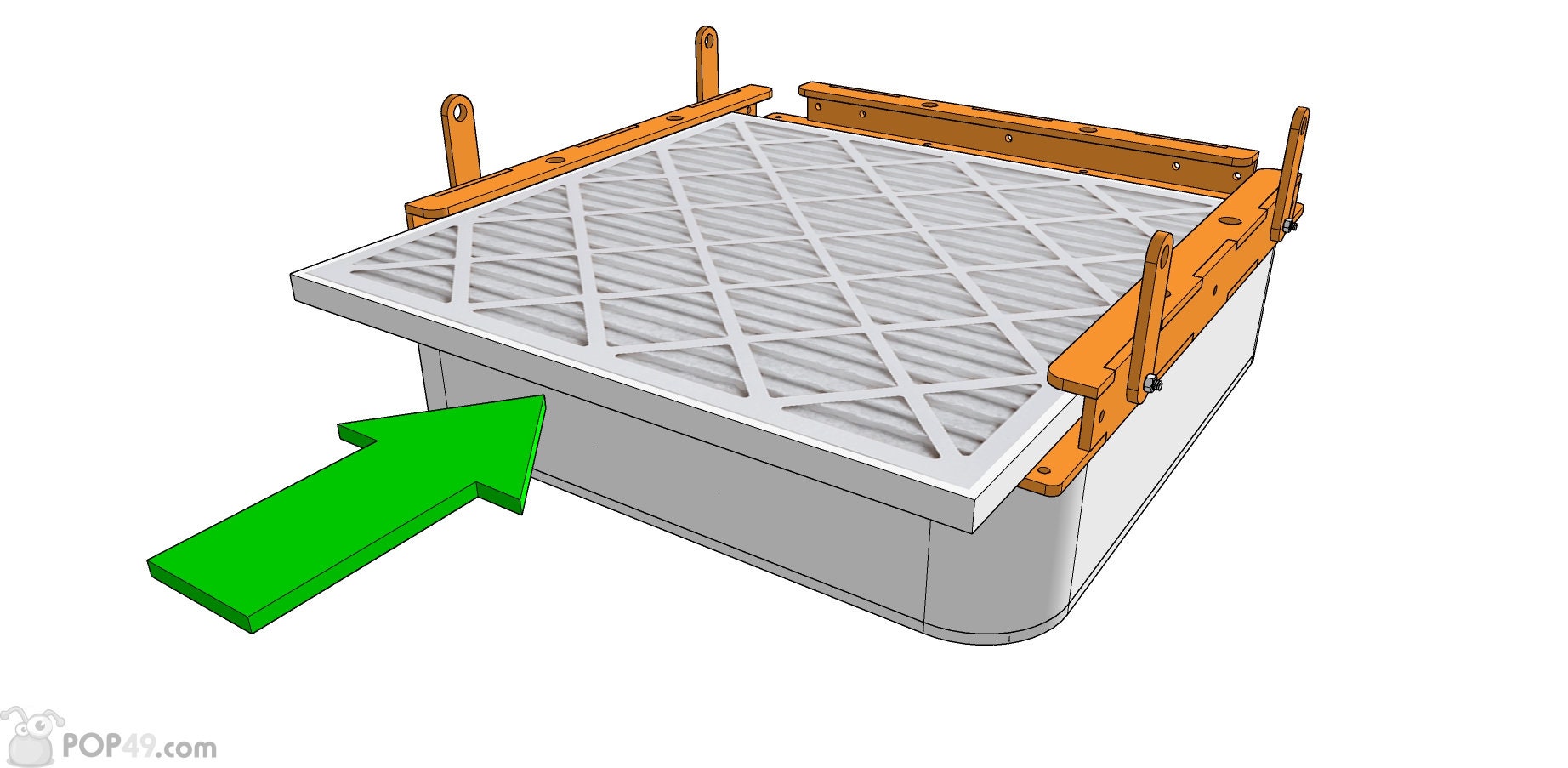 POP49.com