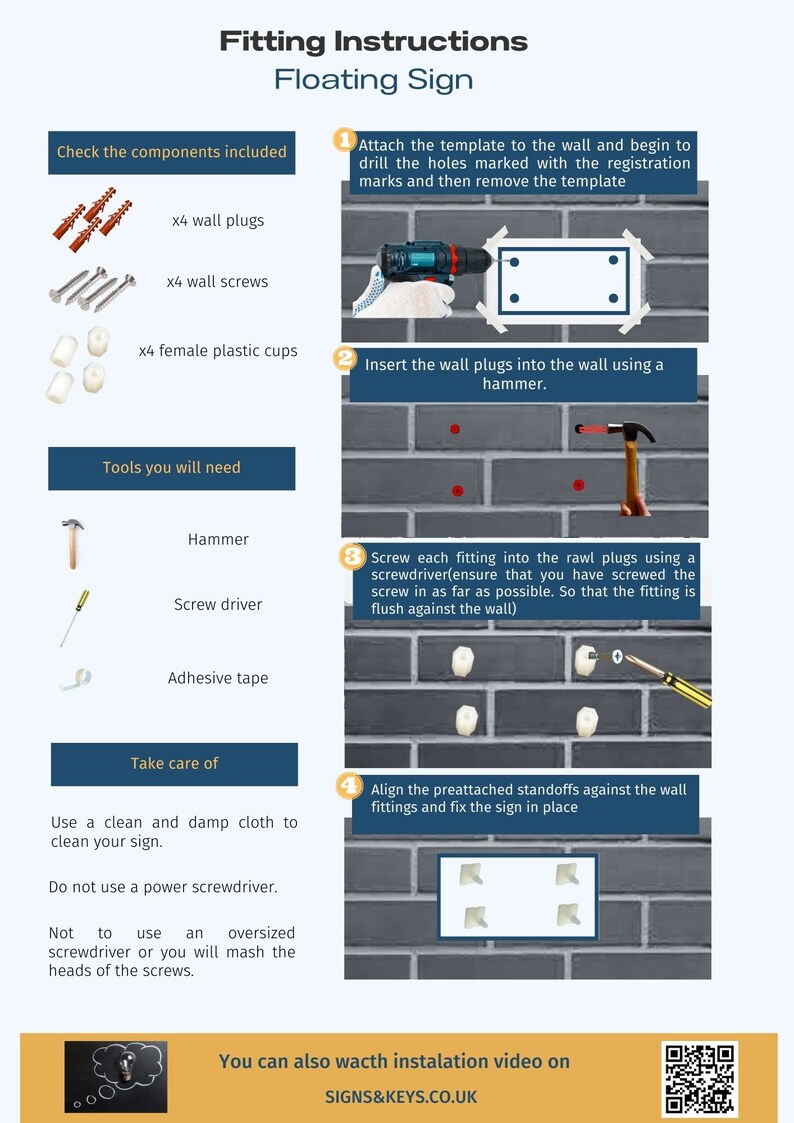 Fitting Instructions
Floating Sign

Check the components included

x4 wall plugs

x4 wall screws

x4 female plastic cups

Tools you will need

Hammer

Screw driver

Adhesive tape

Take care of

Use a clean and damp cloth to clean your sign.

Do not use a power screwdriver.

Not to use an oversized screwdriver or you will mash the heads of the screws.

1 Attach the template to the wall and begin to drill the holes marked with the registration marks and then remove the template

2 Insert the wall plugs into the wall using a hammer.

3 Screw each fitting into the rawl plugs using a screwdriver(ensure that you have screwed the screw in as far as possible. So that the fitting is flush against the wall)

4 Align the preattached standoffs against the wall fittings and fix the sign in place

You can also wacth instalation video on
SIGNS&KEYS.CO.UK