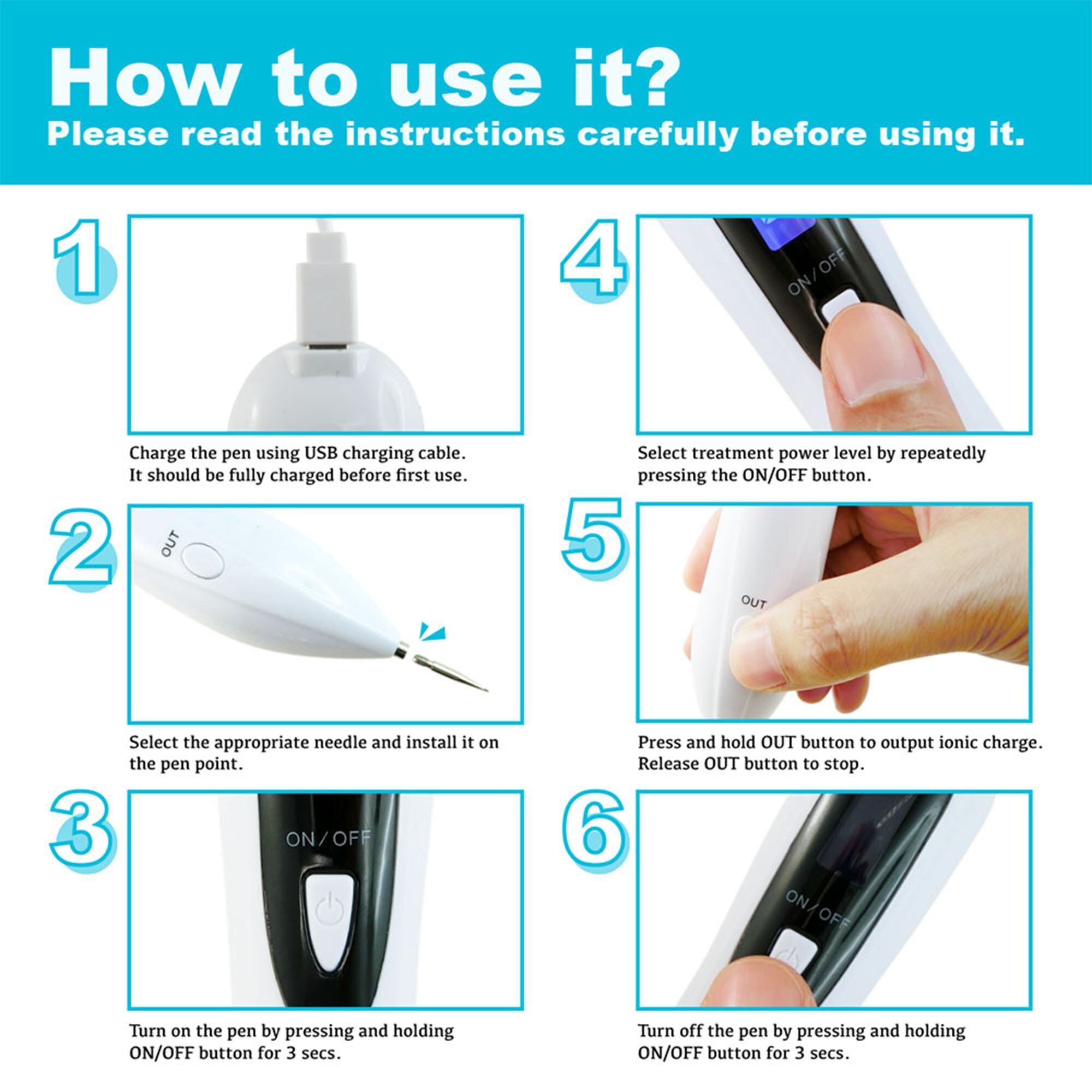 How to use it?
Please read the instructions carefully before using it.

1

Charge the pen using USB charging cable.
It should be fully charged before first use.

2

OUT

Select the appropriate needle and install it on the pen point.

3

ON / OFF

Turn on the pen by pressing and holding ON/OFF button for 3 secs.

4

ON / OFF

Select treatment power level by repeatedly pressing the ON/OFF button.

5

OUT

Press and hold OUT button to output ionic charge.
Release OUT button to stop.

6

ON / OFF

Turn off the pen by pressing and holding ON/OFF button for 3 secs.