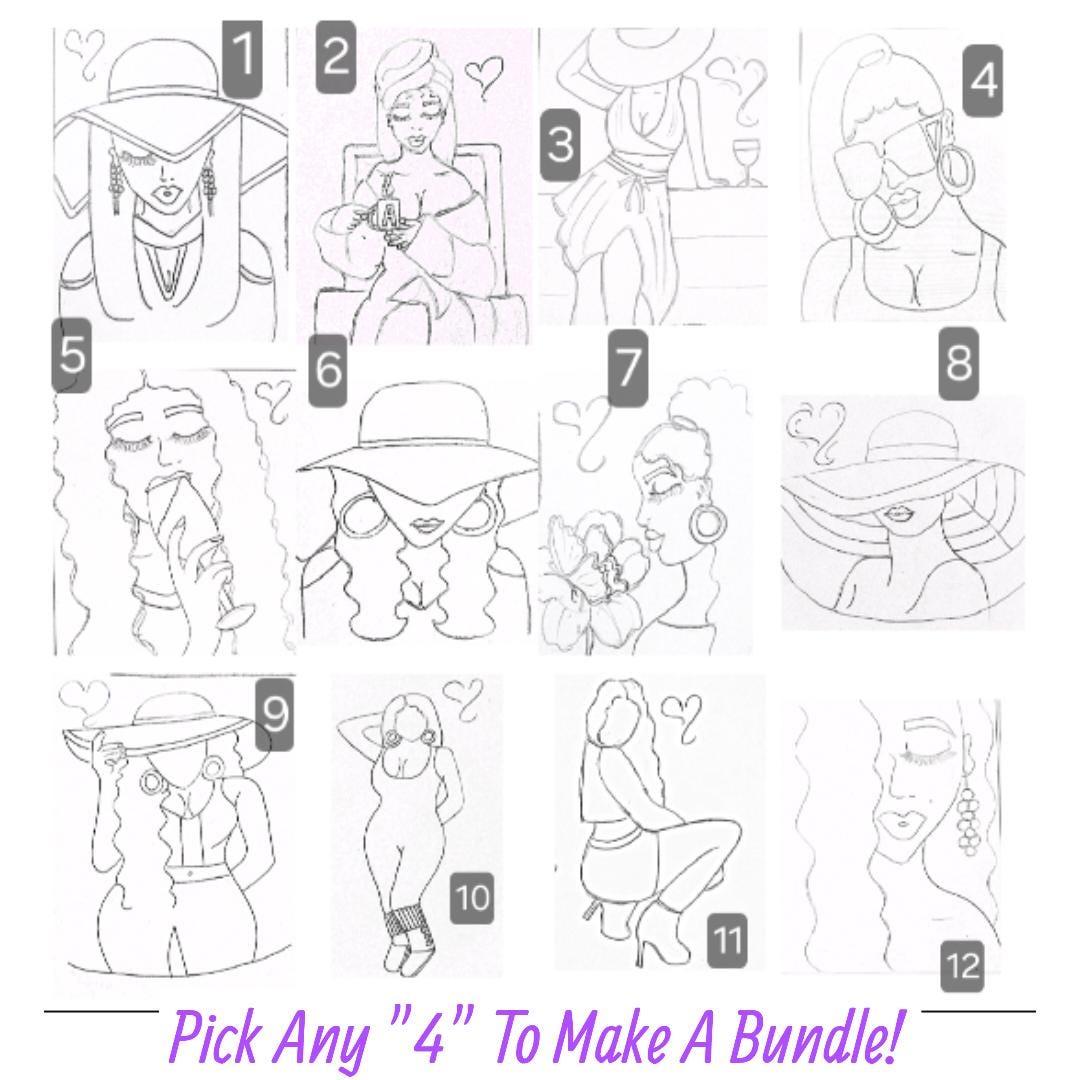 1
2
A
3
4
5
6
7
8
9
10
11
12

Pick Any "4" To Make A Bundle!