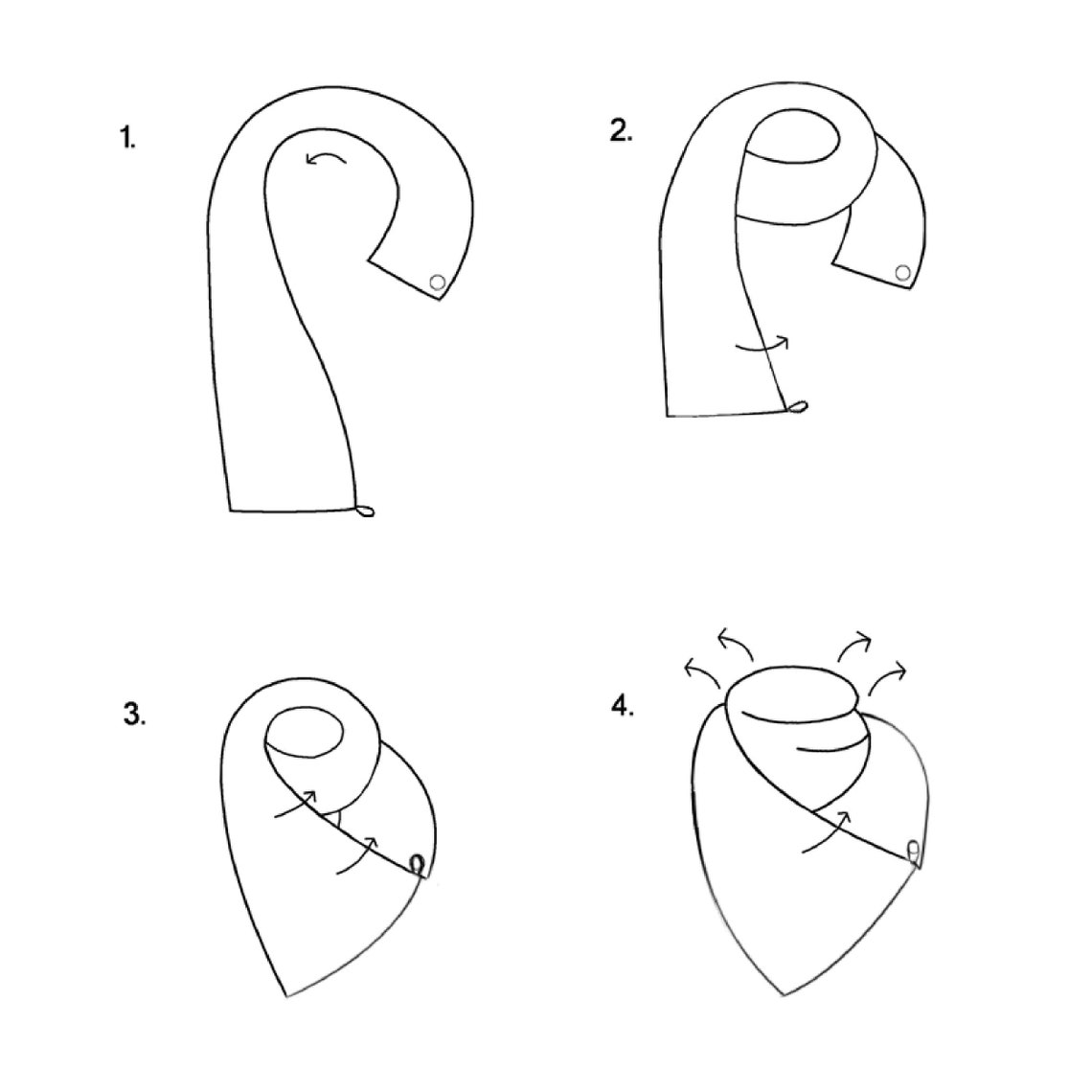 1.

2.

3.

4.