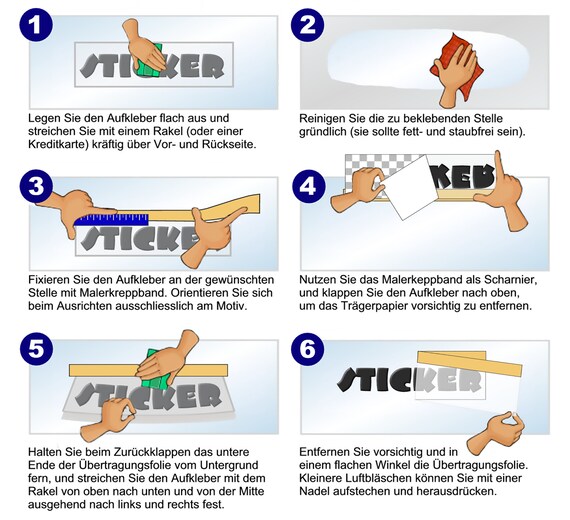 1

STICKER

Legen Sie den Aufkleber flach aus und streichen Sie mit einem Rakel (oder einer Kreditkarte) kräftig über Vor- und Rückseite.

2

Reinigen Sie die zu beklebenden Stelle gründlich (sie sollte fett- und staubfrei sein).

3

STICKER

Fixieren Sie den Aufkleber an der gewünschten Stelle mit Malerkreppband. Orientieren Sie sich beim Ausrichten ausschliesslich am Motiv.

4

KER

Nutzen Sie das Malerkeppband als Scharnier, und klappen Sie den Aufkleber nach oben, um das Trägerpapier vorsichtig zu entfernen.

5

STICKER

Halten Sie beim Zurückklappen das untere Ende der Übertragungsfolie vom Untergrund fern, und streichen Sie den Aufkleber mit dem Rakel von oben nach unten und von der Mitte ausgehend nach links und rechts fest.

6

STICKER

Entfernen Sie vorsichtig und in einem flachen Winkel die Übertragungsfolie. Kleinere Luftbläschen können Sie mit einer Nadel aufstechen und herausdrücken.