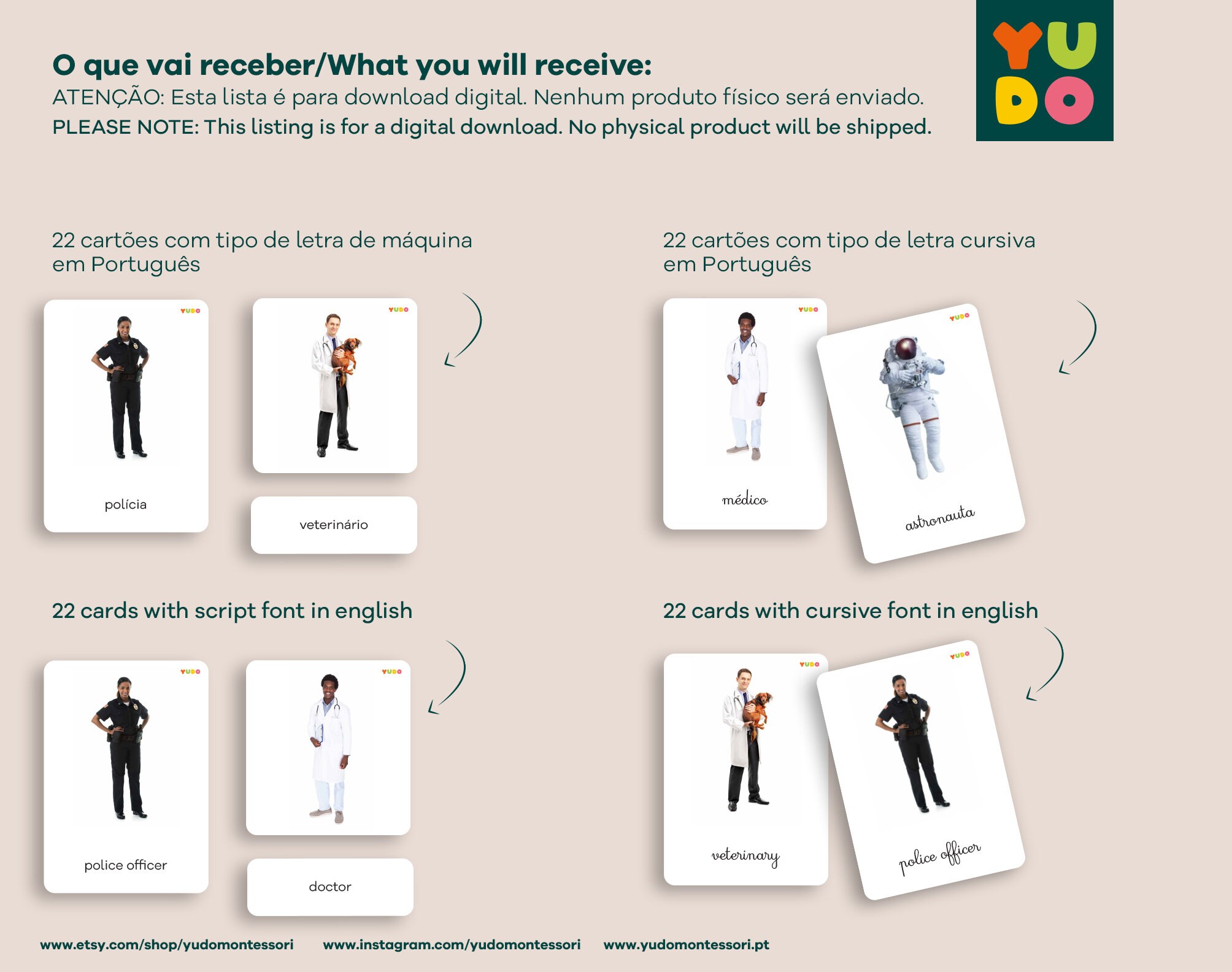 YUDO

O que vai receber/What you will receive:
ATENÇÃO: Esta lista é para download digital. Nenhum produto físico será enviado.
PLEASE NOTE: This listing is for a digital download. No physical product will be shipped.

22 cartões com tipo de letra de máquina em Português

YUDO
polícia

YUDO
veterinário

22 cartões com tipo de letra cursiva em Português

YUDO
médico

YUDO
astronauta

22 cards with script font in english

YUDO
police officer

YUDO
doctor

22 cards with cursive font in english

YUDO
veterinary

YUDO
police officer

www.etsy.com/shop/yudomontessori www.instagram.com/yudomontessori www.yudomontessori.pt