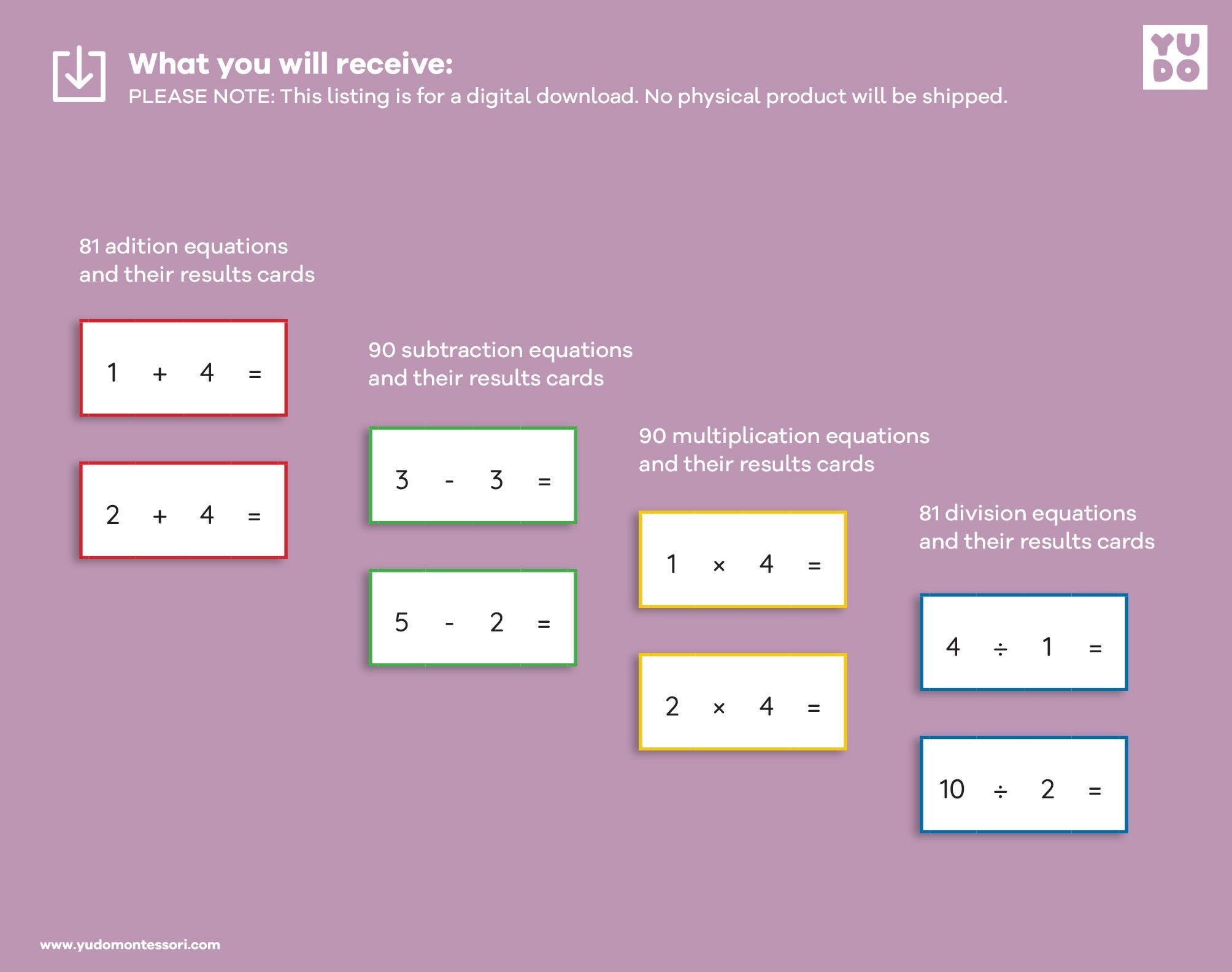 What you will receive:
PLEASE NOTE: This listing is for a digital download. No physical product will be shipped.

YU
DO

81 adition equations and their results cards

$1 + 4 =$

$2 + 4 =$

90 subtraction equations and their results cards

$3 - 3 =$

$5 - 2 =$

90 multiplication equations and their results cards

$1 \times 4 =$

$2 \times 4 =$

81 division equations and their results cards

$4 \div 1 =$

$10 \div 2 =$

www.yudomontessori.com