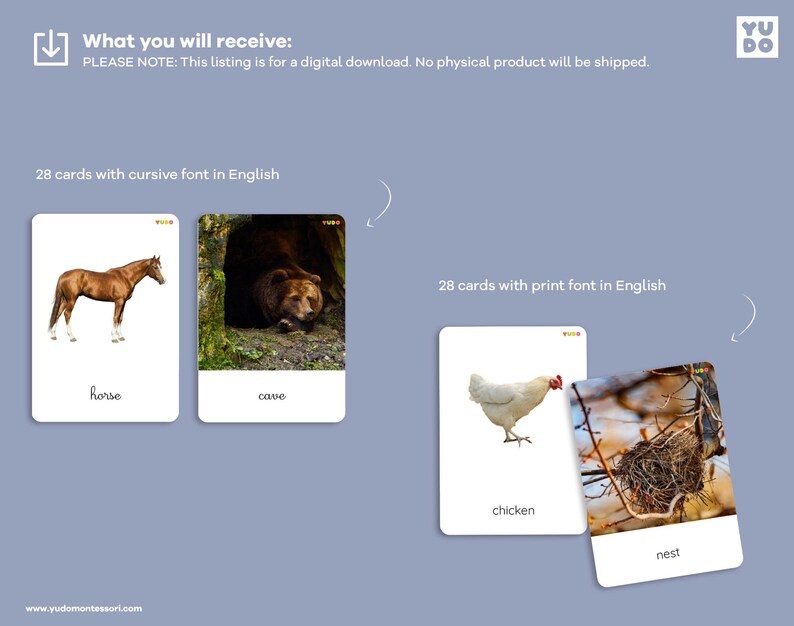 What you will receive:
PLEASE NOTE: This listing is for a digital download. No physical product will be shipped.

YU
DO

28 cards with cursive font in English

YUDO
horse

YUDO
cave

28 cards with print font in English

YUDO
chicken

YUDO
nest

www.yudomontessori.com