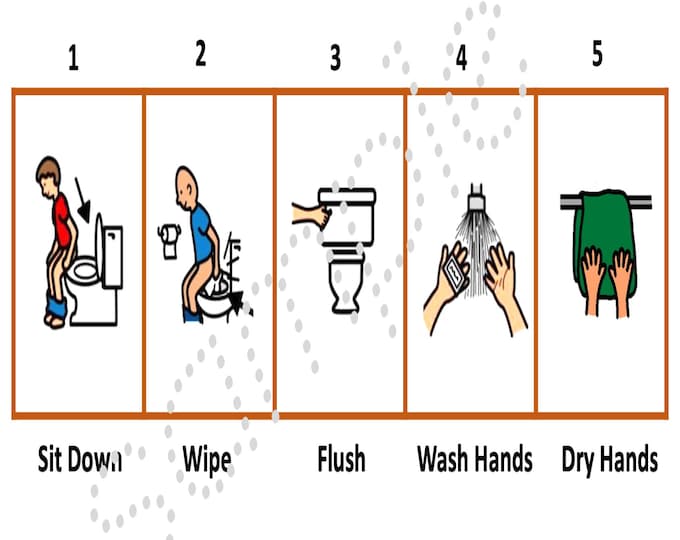 | 1 | 2 | 3 | 4 | 5 |
|---|---|---|---|---|
| Sit Down | Wipe | Flush | Wash Hands | Dry Hands |