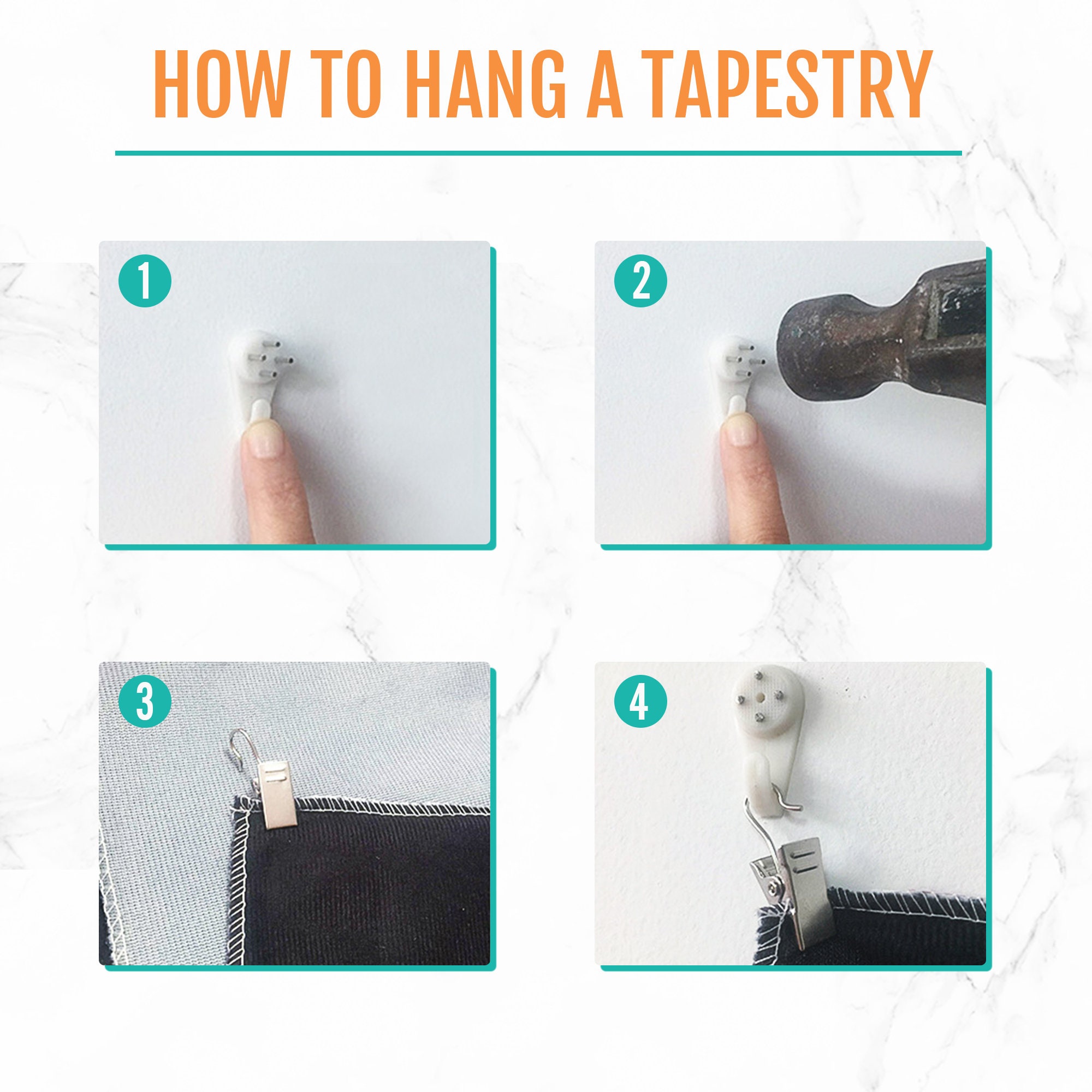 HOW TO HANG A TAPESTRY

1

2

3

4