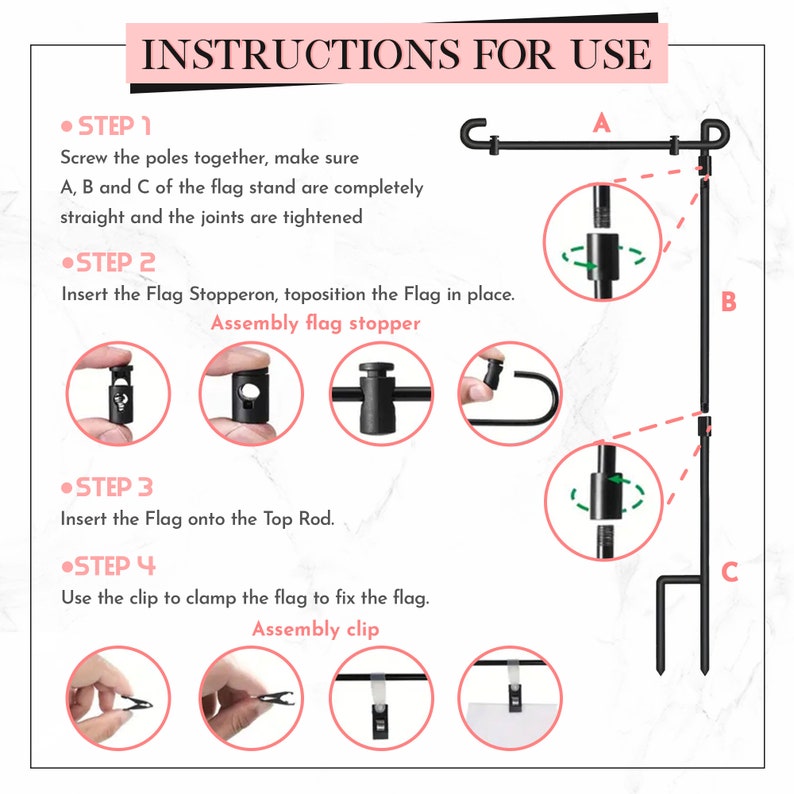 INSTRUCTIONS FOR USE

•STEP 1
Screw the poles together, make sure A, B and C of the flag stand are completely straight and the joints are tightened

•STEP 2
Insert the Flag Stopperon, toposition the Flag in place.

Assembly flag stopper

•STEP 3
Insert the Flag onto the Top Rod.

•STEP 4
Use the clip to clamp the flag to fix the flag.

Assembly clip

A

B

C