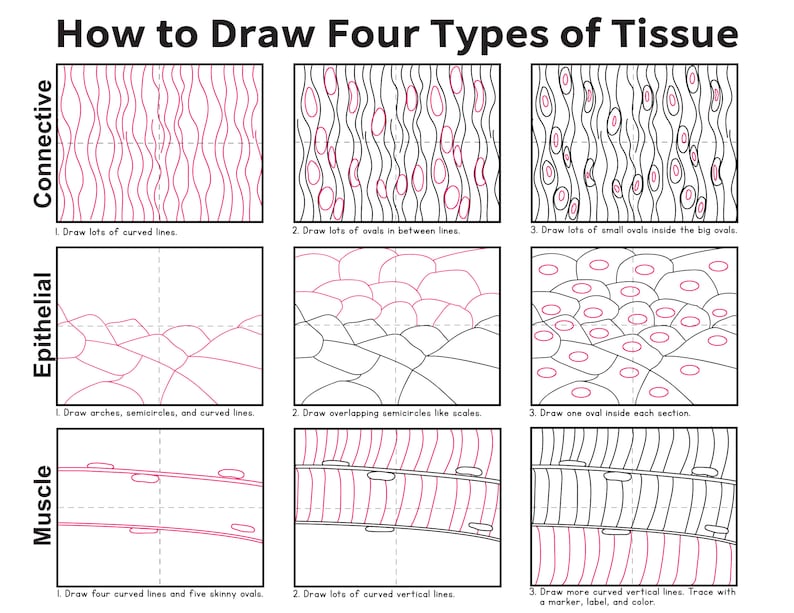 How to Draw Four Types of Tissue

Connective

1. Draw lots of curved lines.

2. Draw lots of ovals in between lines.

3. Draw lots of small ovals inside the big ovals.

Epithelial

1. Draw arches, semicircles, and curved lines.

2. Draw overlapping semicircles like scales.

3. Draw one oval inside each section.

Muscle

1. Draw four curved lines and five skinny ovals.

2. Draw lots of curved vertical lines.

3. Draw more curved vertical lines. Trace with a marker, label, and color.