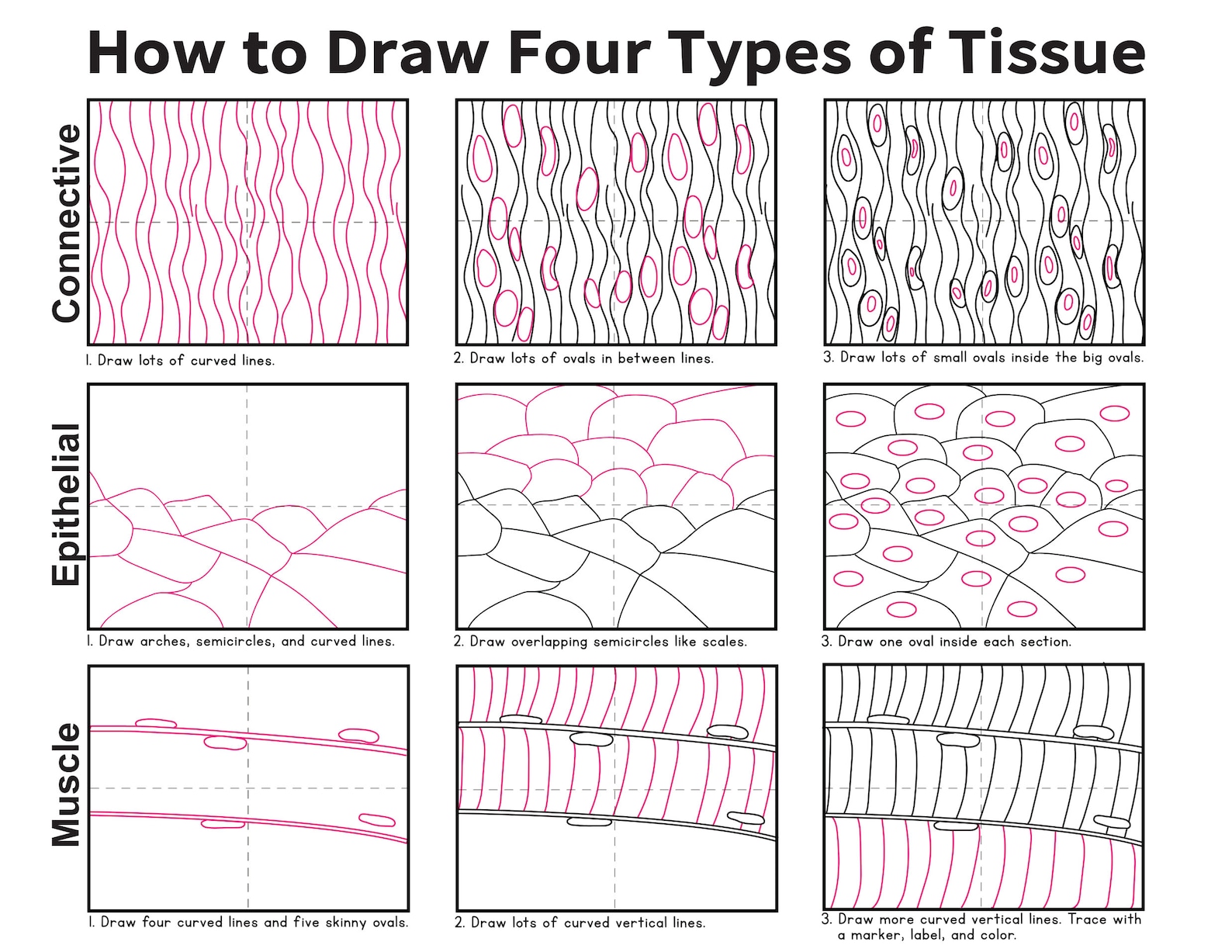 How to Draw Four Types of Tissue

Connective

1. Draw lots of curved lines.

2. Draw lots of ovals in between lines.

3. Draw lots of small ovals inside the big ovals.

Epithelial

1. Draw arches, semicircles, and curved lines.

2. Draw overlapping semicircles like scales.

3. Draw one oval inside each section.

Muscle

1. Draw four curved lines and five skinny ovals.

2. Draw lots of curved vertical lines.

3. Draw more curved vertical lines. Trace with a marker, label, and color.