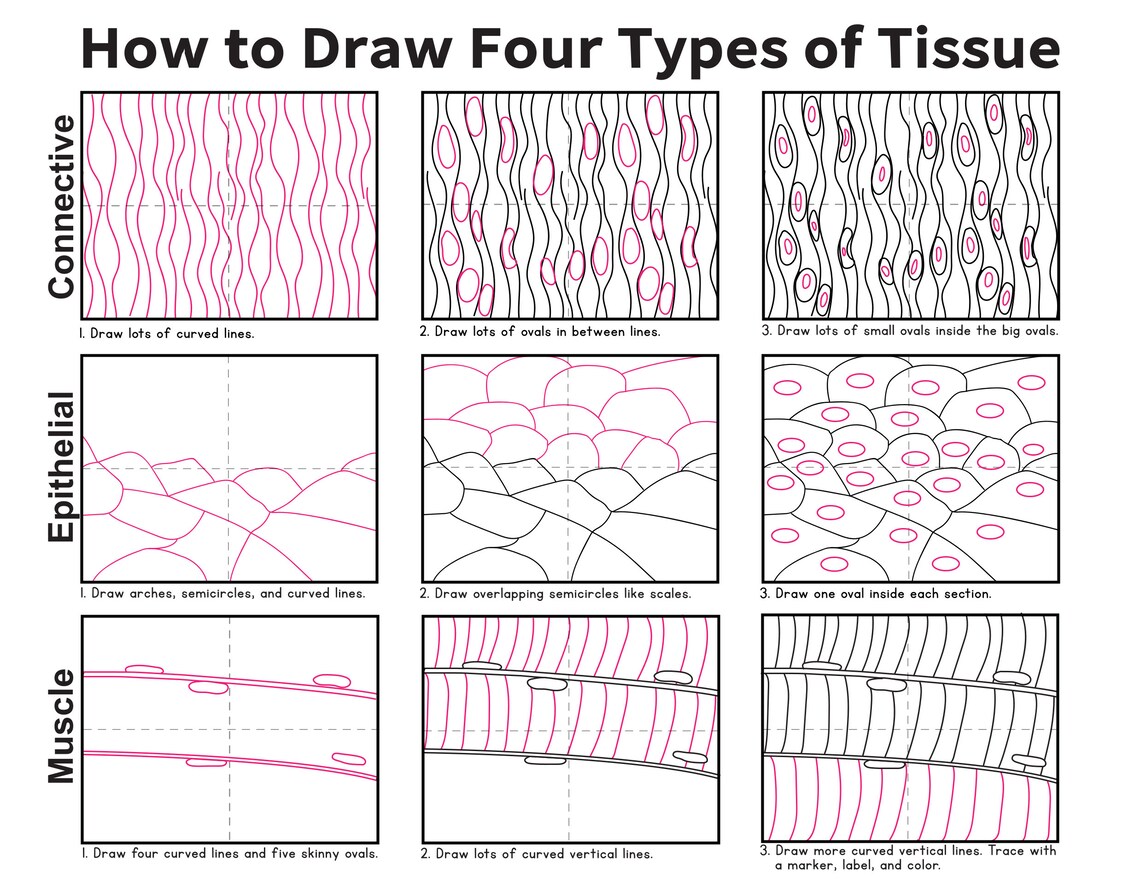 How to Draw Four Types of Tissue

Connective

1. Draw lots of curved lines.

2. Draw lots of ovals in between lines.

3. Draw lots of small ovals inside the big ovals.

Epithelial

1. Draw arches, semicircles, and curved lines.

2. Draw overlapping semicircles like scales.

3. Draw one oval inside each section.

Muscle

1. Draw four curved lines and five skinny ovals.

2. Draw lots of curved vertical lines.

3. Draw more curved vertical lines. Trace with a marker, label, and color.