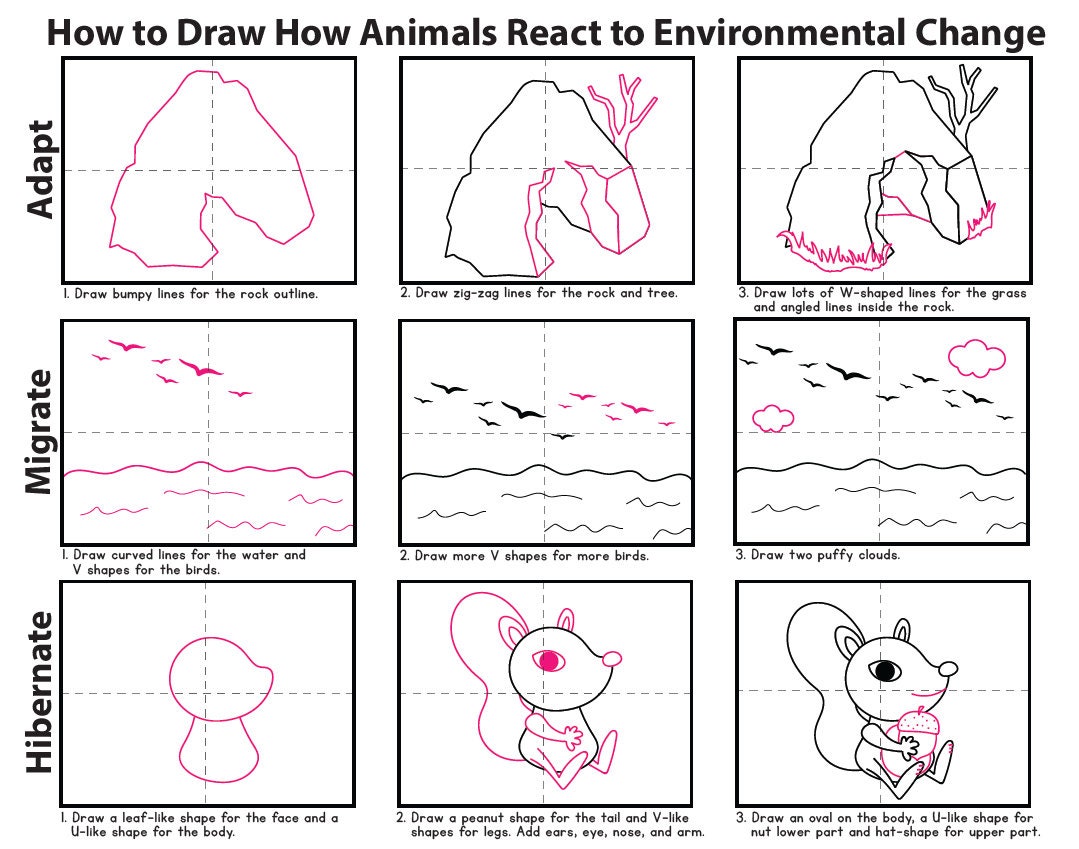 How to Draw How Animals React to Environmental Change

Adapt

1. Draw bumpy lines for the rock outline.

2. Draw zig-zag lines for the rock and tree.

3. Draw lots of W-shaped lines for the grass and angled lines inside the rock.

Migrate

1. Draw curved lines for the water and V shapes for the birds.

2. Draw more V shapes for more birds.

3. Draw two puffy clouds.

Hibernate

1. Draw a leaf-like shape for the face and a U-like shape for the body.

2. Draw a peanut shape for the tail and V-like shapes for legs. Add ears, eye, nose, and arm.

3. Draw an oval on the body, a U-like shape for nut lower part and hat-shape for upper part.