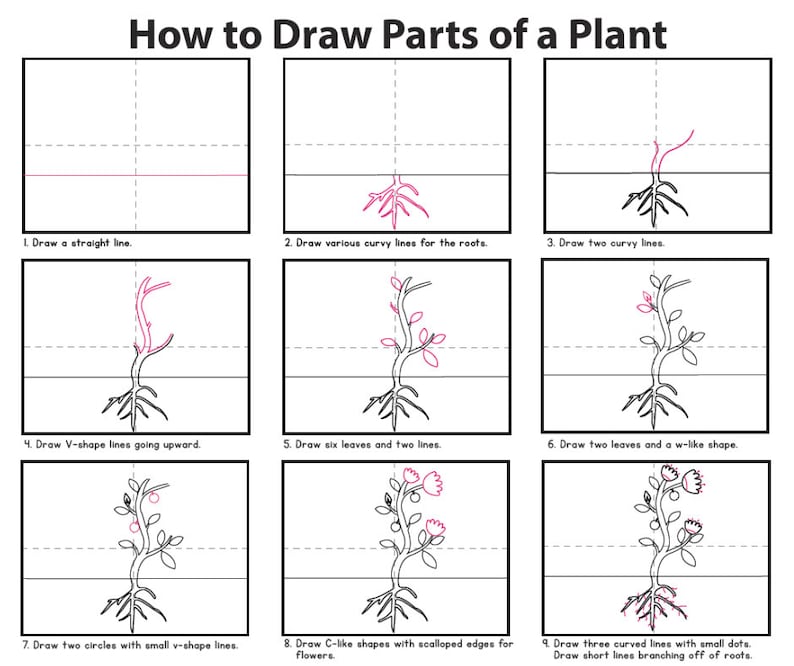 How to Draw Parts of a Plant

1. Draw a straight line.

2. Draw various curvy lines for the roots.

3. Draw two curvy lines.

4. Draw V-shape lines going upward.

5. Draw six leaves and two lines.

6. Draw two leaves and a w-like shape.

7. Draw two circles with small v-shape lines.

8. Draw C-like shapes with scalloped edges for flowers.

9. Draw three curved lines with small dots. Draw short lines branching off of roots.