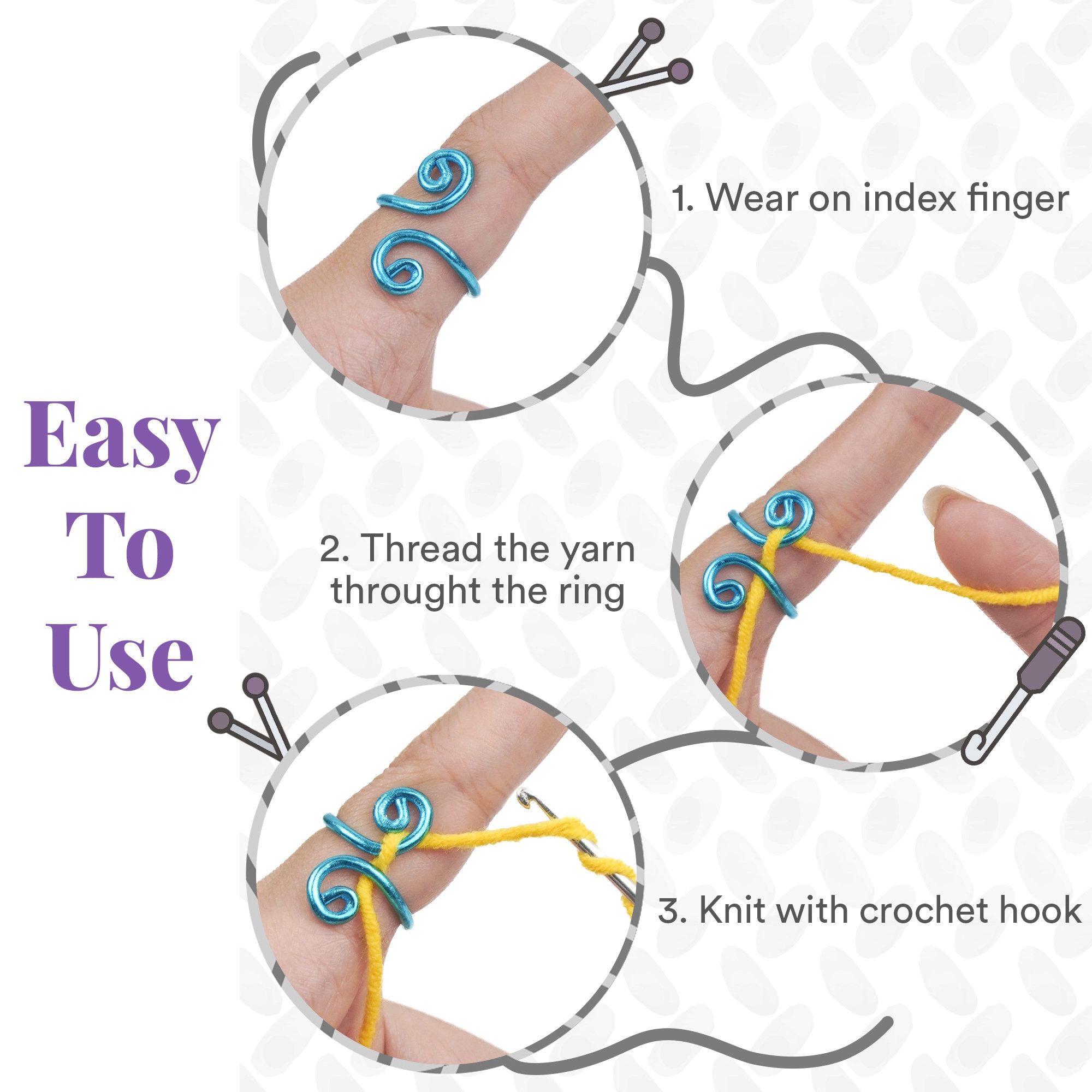 Easy To Use

1. Wear on index finger

2. Thread the yarn throught the ring

3. Knit with crochet hook