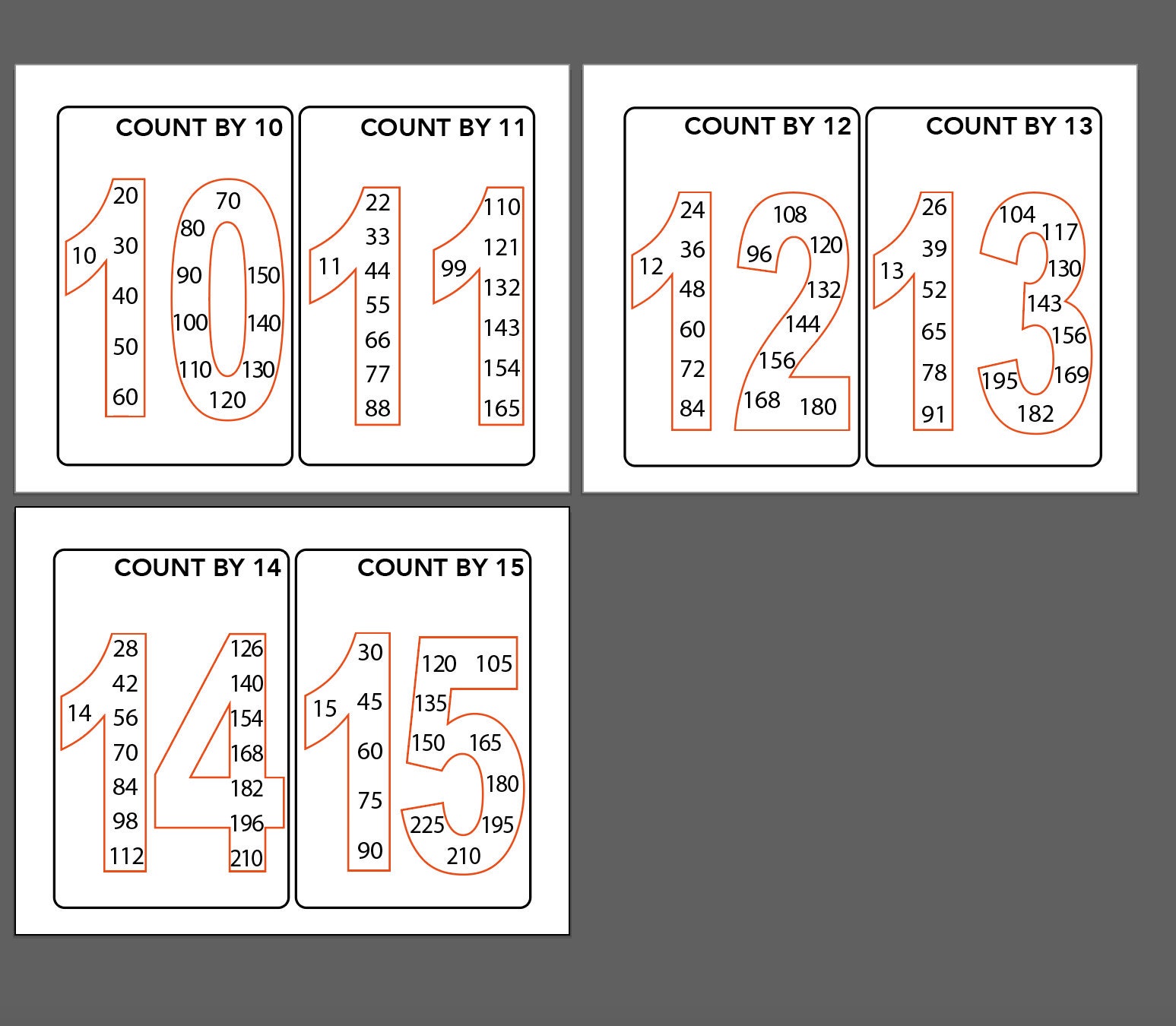 COUNT BY 10

10
20
30
40
50
60
70
80
90
100
110
120
130
140
150

COUNT BY 11

11
22
33
44
55
66
77
88
99
110
121
132
143
154
165

COUNT BY 12

12
24
36
48
60
72
84
96
108
120
132
144
156
168
180

COUNT BY 13

13
26
39
52
65
78
91
104
117
130
143
156
169
182
195

COUNT BY 14

14
28
42
56
70
84
98
112
126
140
154
168
182
196
210

COUNT BY 15

15
30
45
60
75
90
105
120
135
150
165
180
195
210
225