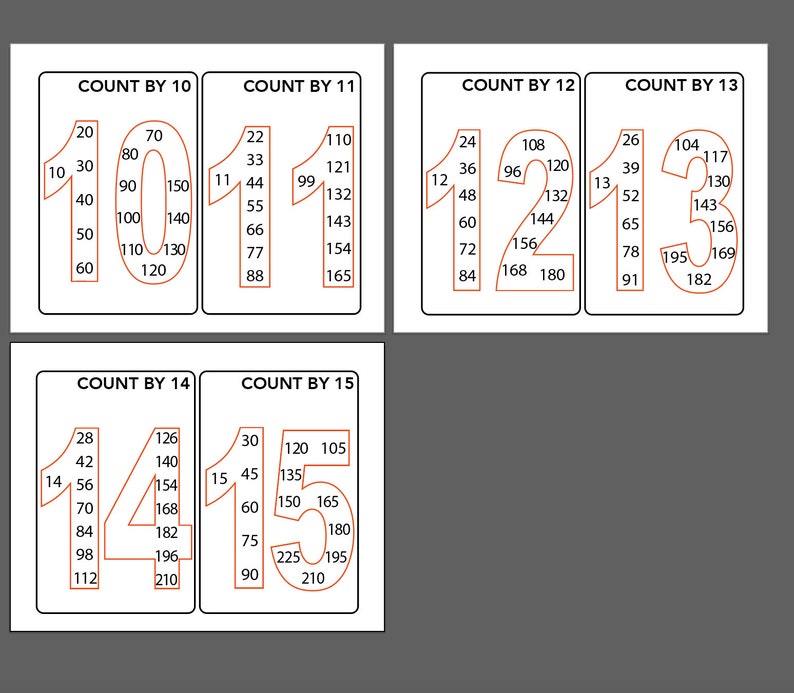 COUNT BY 10

10
20
30
40
50
60
70
80
90
100
110
120
130
140
150

COUNT BY 11

11
22
33
44
55
66
77
88
99
110
121
132
143
154
165

COUNT BY 12

12
24
36
48
60
72
84
96
108
120
132
144
156
168
180

COUNT BY 13

13
26
39
52
65
78
91
104
117
130
143
156
169
182
195

COUNT BY 14

14
28
42
56
70
84
98
112
126
140
154
168
182
196
210

COUNT BY 15

15
30
45
60
75
90
105
120
135
150
165
180
195
210
225