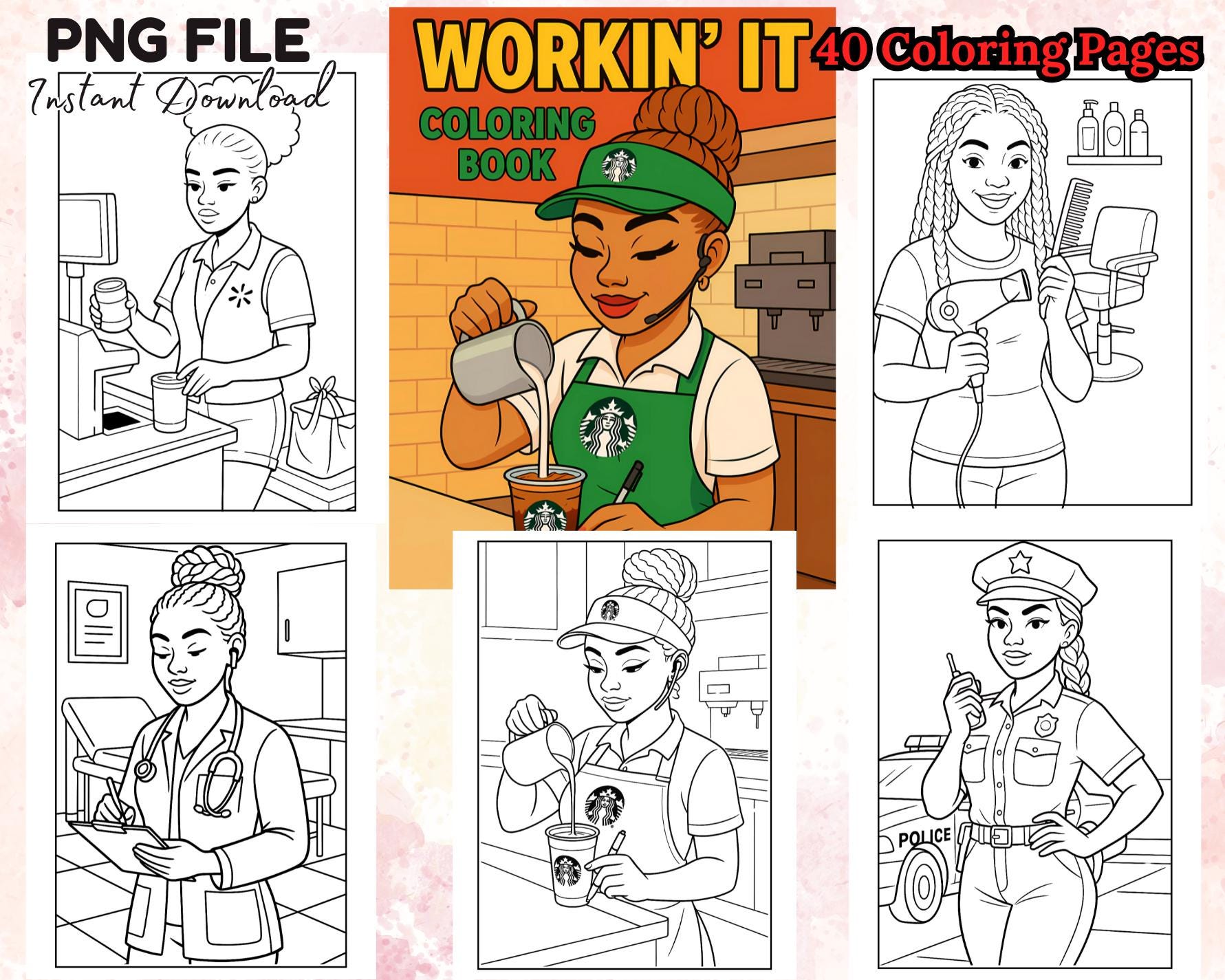 PNG FILE
Instant Download

WORKIN' IT
COLORING BOOK

40 Coloring Pages

POLICE