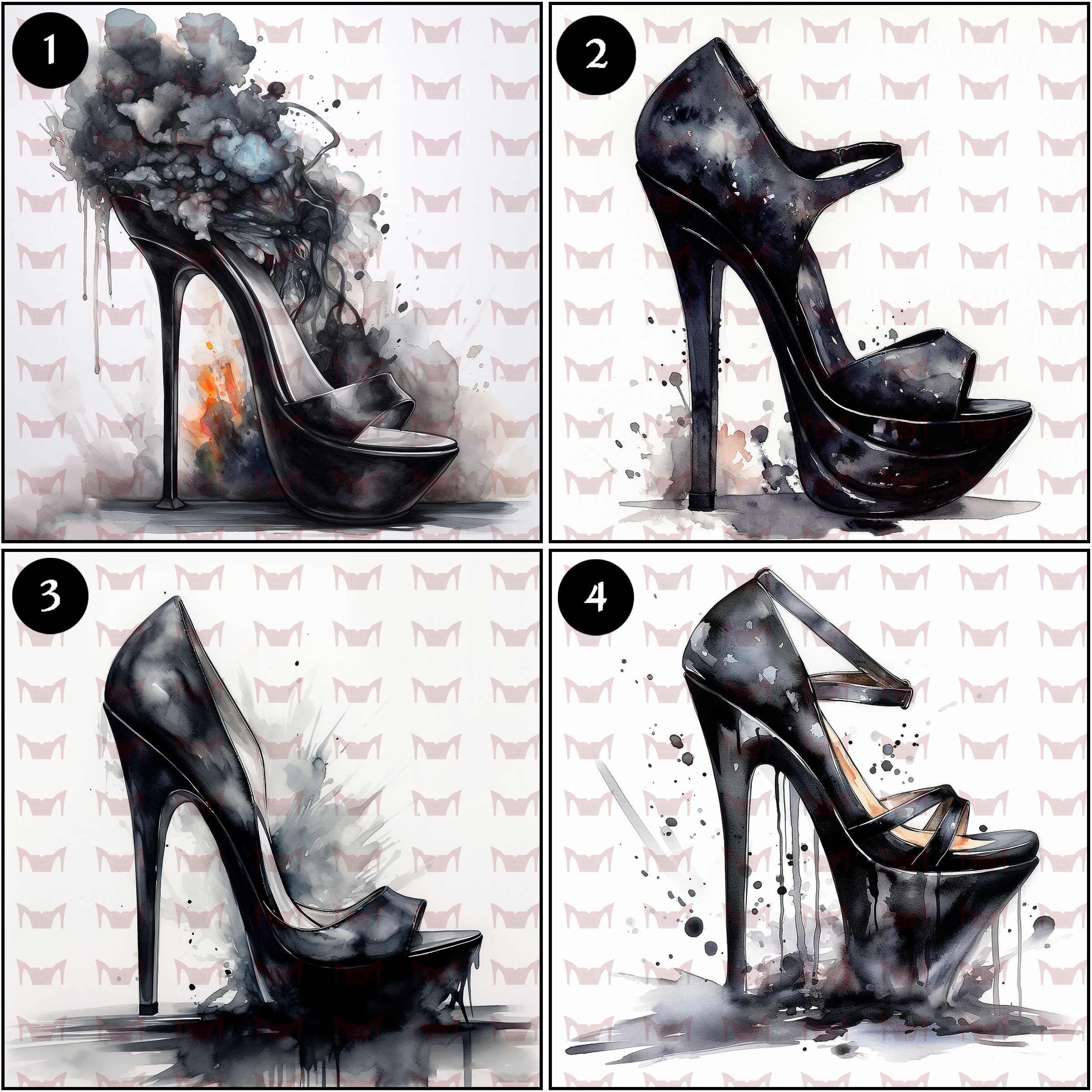 1

2

3

4