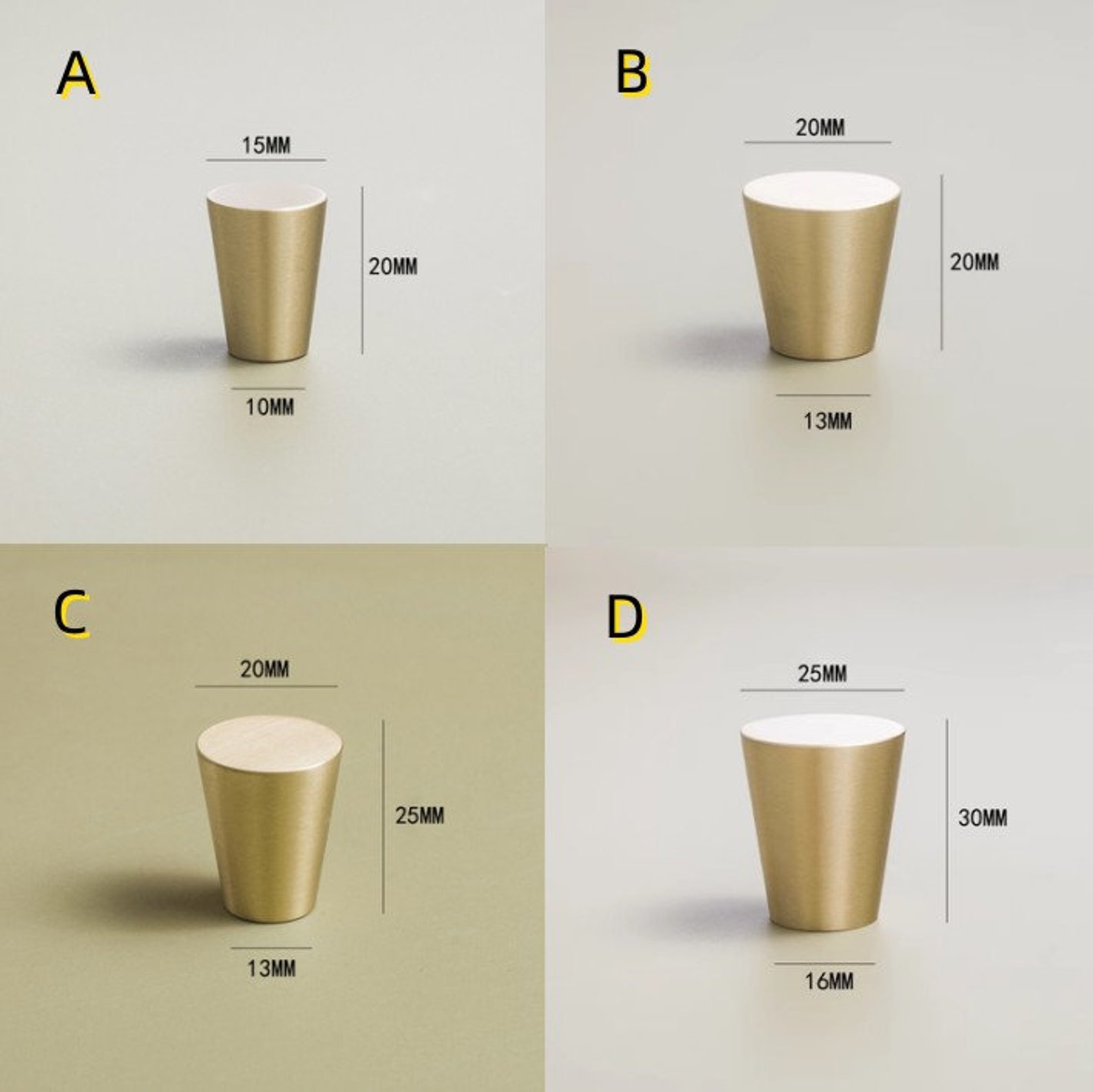 A

15MM

20MM

10MM

B

20MM

20MM

13MM

C

20MM

25MM

13MM

D

25MM

30MM

16MM