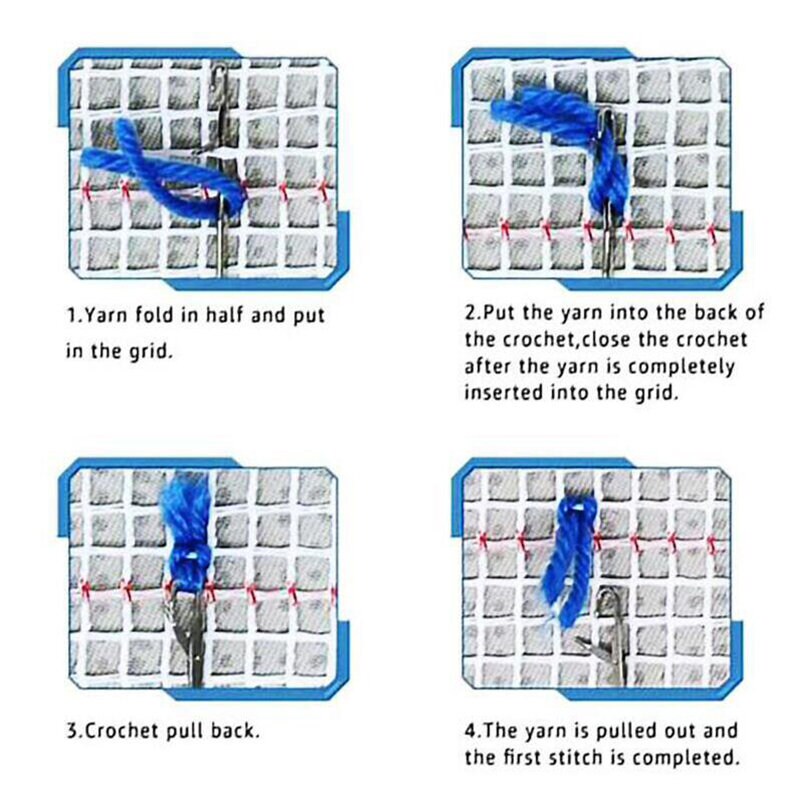 1.Yarn fold in half and put in the grid.

2.Put the yarn into the back of the crochet,close the crochet after the yarn is completely inserted into the grid.

3.Crochet pull back.

4.The yarn is pulled out and the first stitch is completed.