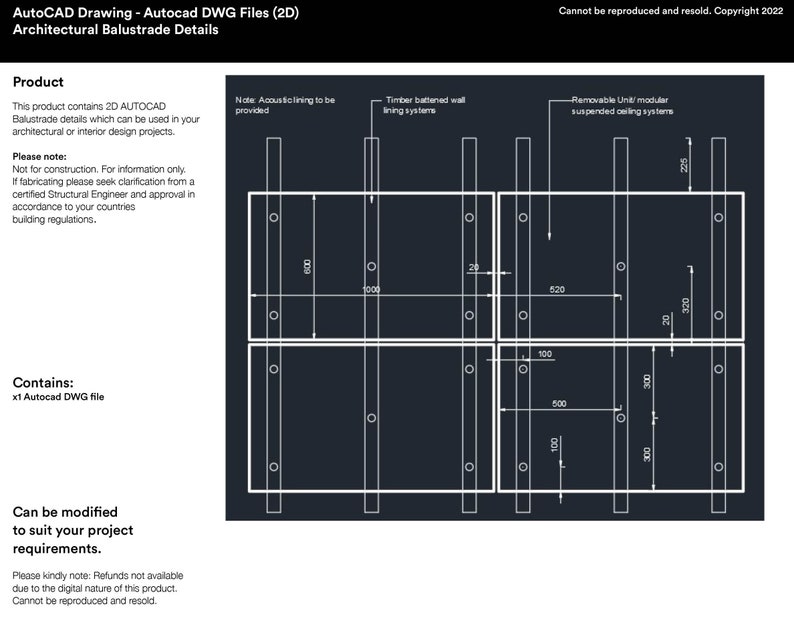 AutoCAD Drawing - Autocad DWG Files (2D)
Architectural Balustrade Details

Cannot be reproduced and resold. Copyright 2022

Product

This product contains 2D AUTOCAD Balustrade details which can be used in your architectural or interior design projects.

Please note:
Not for construction. For information only. If fabricating please seek clarification from a certified Structural Engineer and approval in accordance to your countries building regulations.

Contains:
x1 Autocad DWG file

Can be modified to suit your project requirements.

Please kindly note: Refunds not available due to the digital nature of this product. Cannot be reproduced and resold.

Note: Acoustic lining to be provided

Timber battened wall lining systems

Removable Unit/ modular suspended ceiling systems

225
600
20
1000
520
320
20
100
300
500
100
300