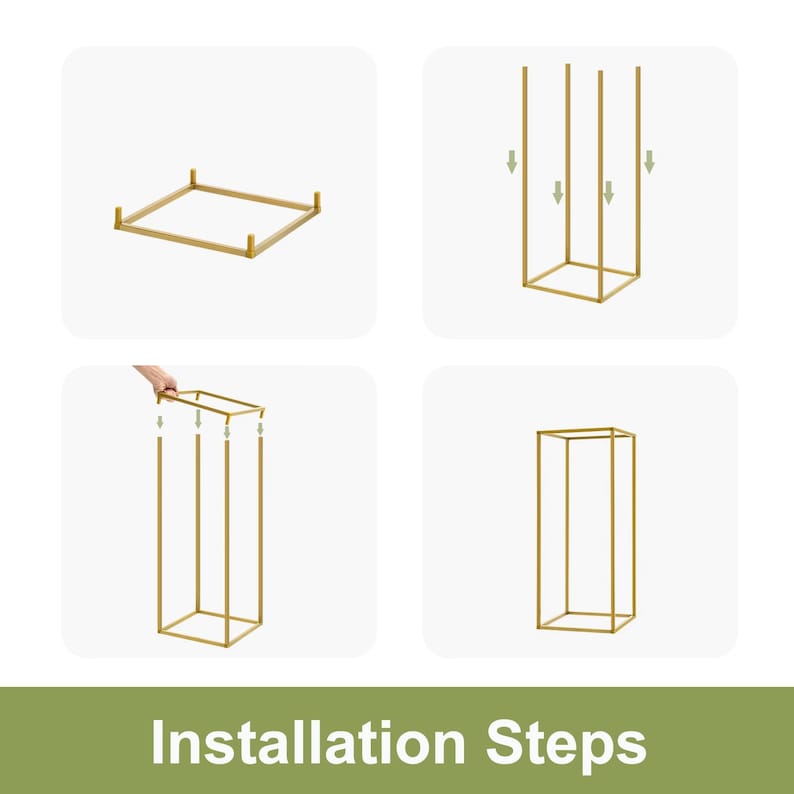 Installation Steps