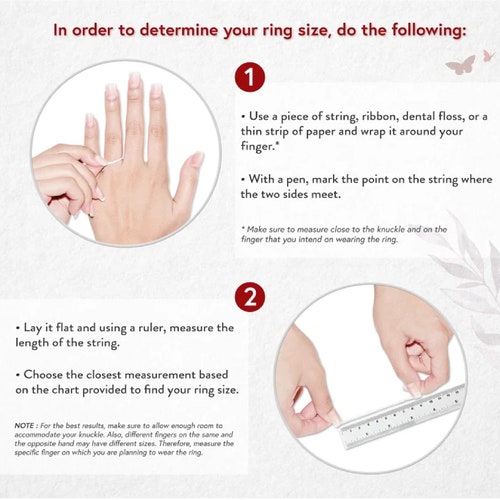 In order to determine your ring size, do the following:

1

• Use a piece of string, ribbon, dental floss, or a thin strip of paper and wrap it around your finger.*

• With a pen, mark the point on the string where the two sides meet.

* Make sure to measure close to the knuckle and on the finger that you intend on wearing the ring.

2

• Lay it flat and using a ruler, measure the length of the string.

• Choose the closest measurement based on the chart provided to find your ring size.

NOTE : For the best results, make sure to allow enough room to accommodate your knuckle. Also, different fingers on the same and the opposite hand may have different sizes. Therefore, measure the specific finger on which you are planning to wear the ring.