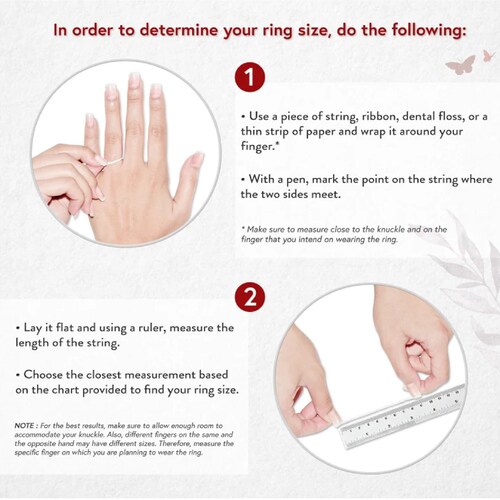 In order to determine your ring size, do the following:

1

• Use a piece of string, ribbon, dental floss, or a thin strip of paper and wrap it around your finger.*

• With a pen, mark the point on the string where the two sides meet.

* Make sure to measure close to the knuckle and on the finger that you intend on wearing the ring.

2

• Lay it flat and using a ruler, measure the length of the string.

• Choose the closest measurement based on the chart provided to find your ring size.

NOTE : For the best results, make sure to allow enough room to accommodate your knuckle. Also, different fingers on the same and the opposite hand may have different sizes. Therefore, measure the specific finger on which you are planning to wear the ring.