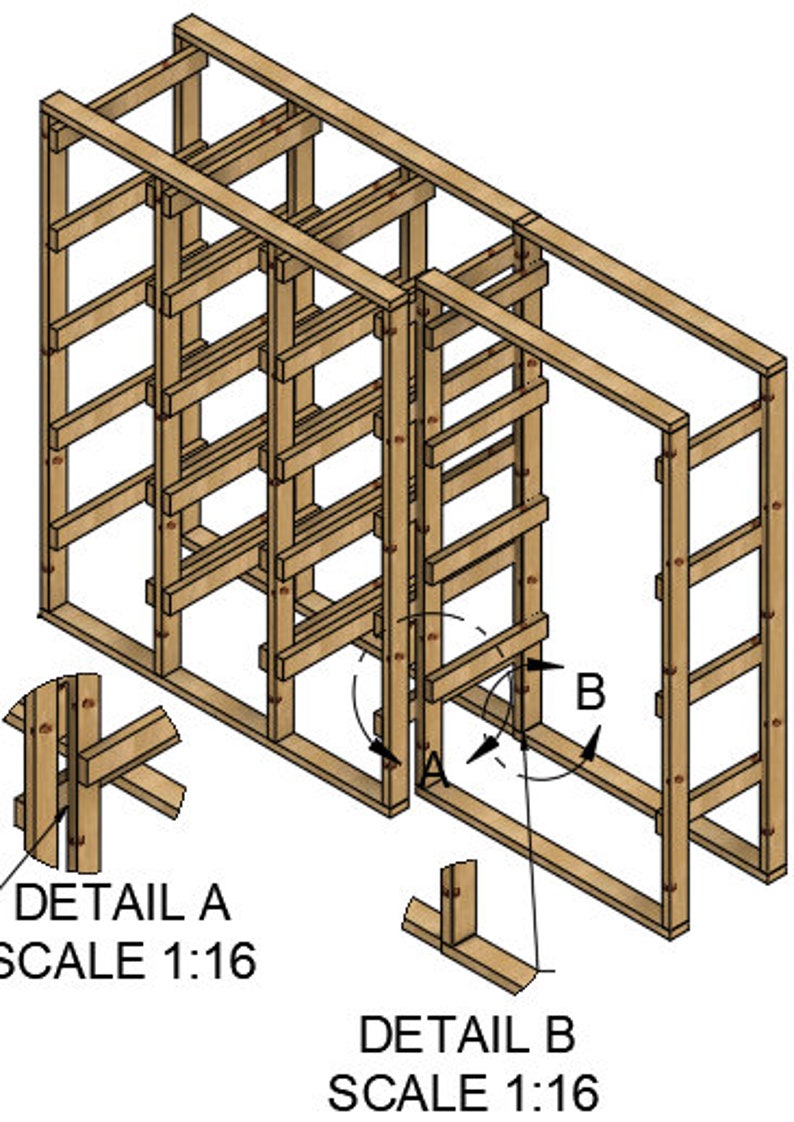 B

A

DETAIL A
SCALE 1:16

DETAIL B
SCALE 1:16