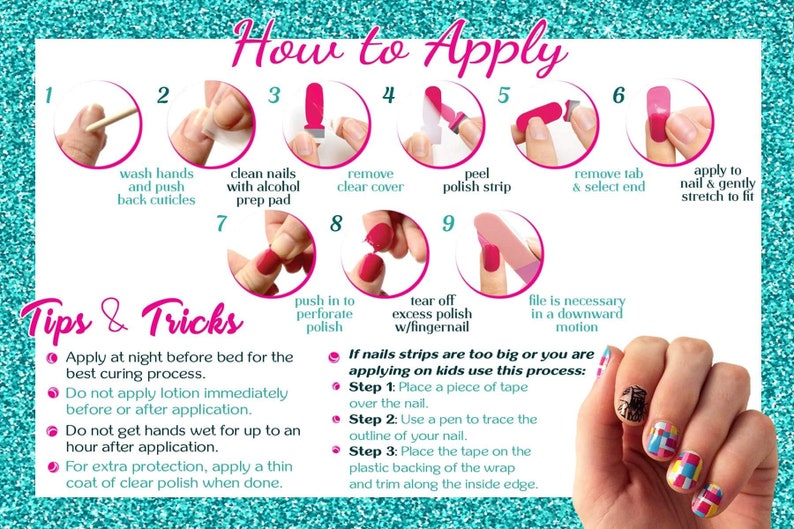 How to Apply

1 wash hands and push back cuticles

2 clean nails with alcohol prep pad

3 remove clear cover

4 peel polish strip

5 remove tab & select end

6 apply to nail & gently stretch to fit

7 push in to perforate polish

8 tear off excess polish w/fingernail

9 file is necessary in a downward motion

Tips & Tricks

Apply at night before bed for the best curing process.

Do not apply lotion immediately before or after application.

Do not get hands wet for up to an hour after application.

For extra protection, apply a thin coat of clear polish when done.

If nails strips are too big or you are applying on kids use this process:

Step 1: Place a piece of tape over the nail.

Step 2: Use a pen to trace the outline of your nail.

Step 3: Place the tape on the plastic backing of the wrap and trim along the inside edge.