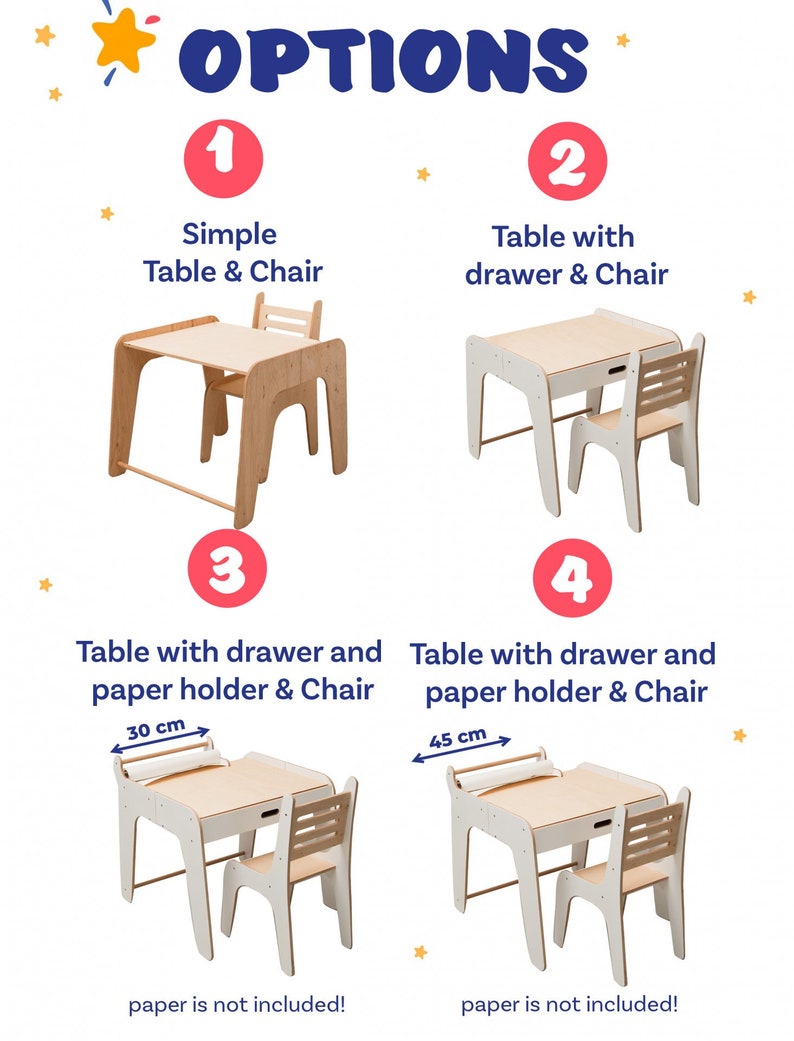 OPTIONS

1

Simple Table & Chair

2

Table with drawer & Chair

3

Table with drawer and paper holder & Chair

30 cm

paper is not included!

4

Table with drawer and paper holder & Chair

45 cm

paper is not included!