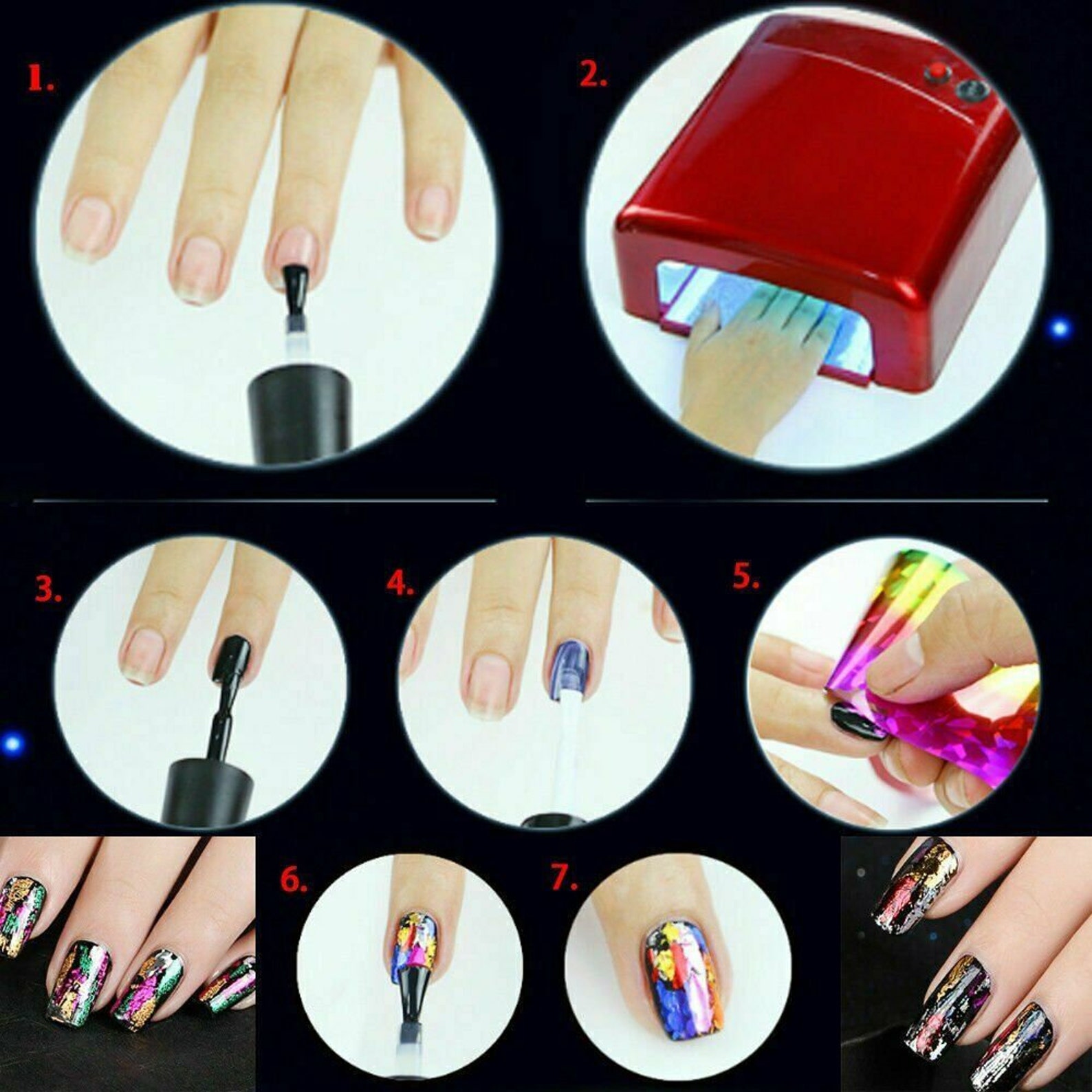 1.

2.

3.

4.

5.

6.

7.